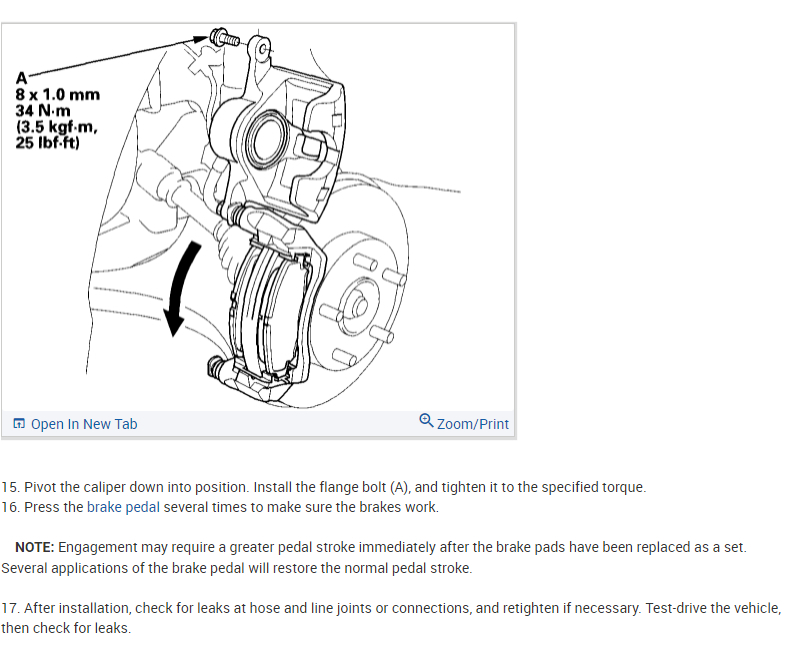 A
8 x 1.0 mm
34 N·m
(3.5 kgf·m,
25 lbf·ft)

Open In New Tab

Zoom/Print

15. Pivot the caliper down into position. Install the flange bolt (A), and tighten it to the specified torque.
16. Press the brake pedal several times to make sure the brakes work.

NOTE: Engagement may require a greater pedal stroke immediately after the brake pads have been replaced as a set. Several applications of the brake pedal will restore the normal pedal stroke.

17. After installation, check for leaks at hose and line joints or connections, and retighten if necessary. Test-drive the vehicle, then check for leaks.