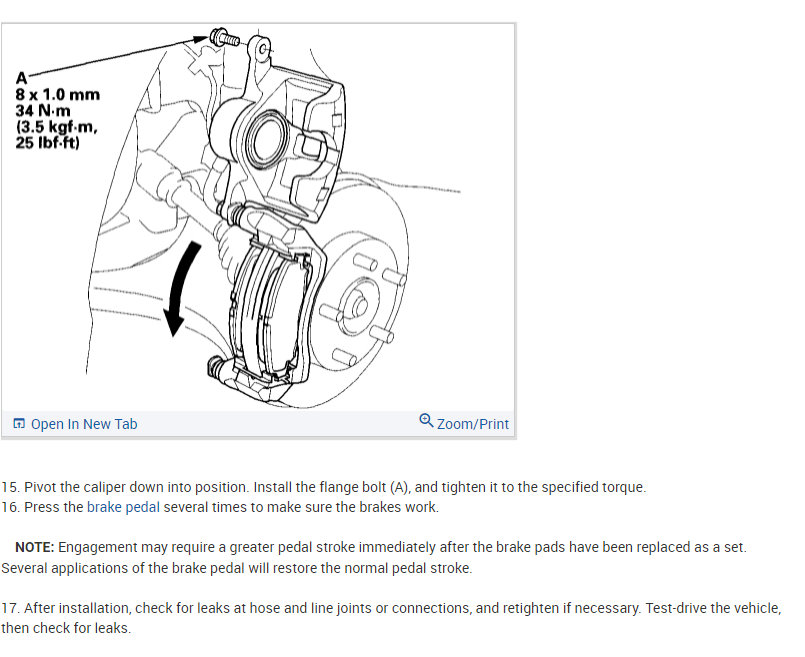 A
8 x 1.0 mm
34 N·m
(3.5 kgf·m,
25 lbf·ft)

Open In New Tab

Zoom/Print

15. Pivot the caliper down into position. Install the flange bolt (A), and tighten it to the specified torque.
16. Press the brake pedal several times to make sure the brakes work.

NOTE: Engagement may require a greater pedal stroke immediately after the brake pads have been replaced as a set. Several applications of the brake pedal will restore the normal pedal stroke.

17. After installation, check for leaks at hose and line joints or connections, and retighten if necessary. Test-drive the vehicle, then check for leaks.