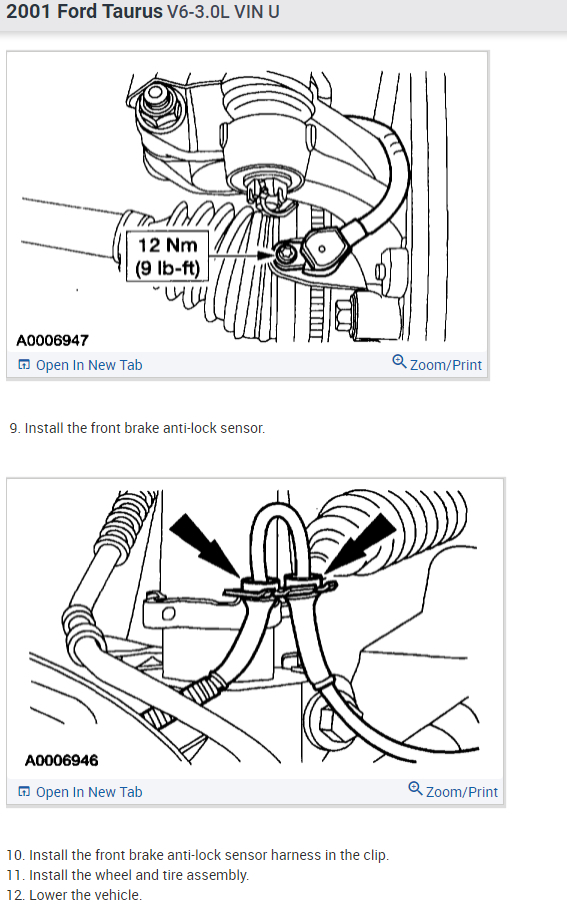 2001 Ford Taurus V6-3.0L VIN U

12 Nm
(9 lb-ft)

A0006947

Open In New Tab

Zoom/Print

9. Install the front brake anti-lock sensor.

A0006946

Open In New Tab

Zoom/Print

10. Install the front brake anti-lock sensor harness in the clip.
11. Install the wheel and tire assembly.
12. Lower the vehicle.