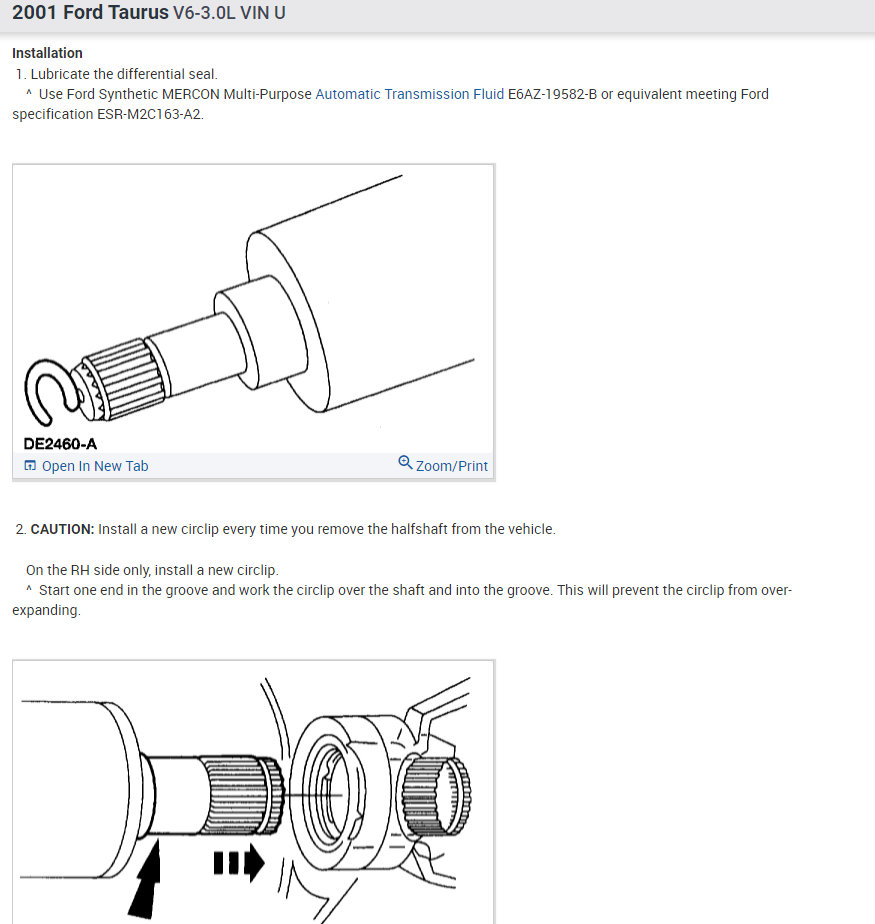 2001 Ford Taurus V6-3.0L VIN U

Installation
1. Lubricate the differential seal.
^ Use Ford Synthetic MERCON Multi-Purpose Automatic Transmission Fluid E6AZ-19582-B or equivalent meeting Ford specification ESR-M2C163-A2.

DE2460-A
Open In New Tab
Zoom/Print

2. CAUTION: Install a new circlip every time you remove the halfshaft from the vehicle.

On the RH side only, install a new circlip.
^ Start one end in the groove and work the circlip over the shaft and into the groove. This will prevent the circlip from over-expanding.