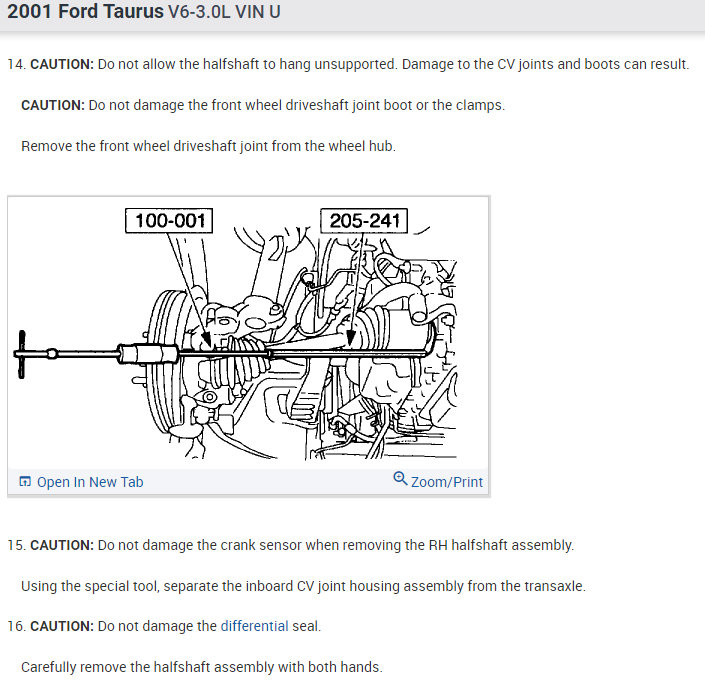 2001 Ford Taurus V6-3.0L VIN U

14. CAUTION: Do not allow the halfshaft to hang unsupported. Damage to the CV joints and boots can result.

CAUTION: Do not damage the front wheel driveshaft joint boot or the clamps.

Remove the front wheel driveshaft joint from the wheel hub.

100-001

205-241

Open In New Tab

Zoom/Print

15. CAUTION: Do not damage the crank sensor when removing the RH halfshaft assembly.

Using the special tool, separate the inboard CV joint housing assembly from the transaxle.

16. CAUTION: Do not damage the differential seal.

Carefully remove the halfshaft assembly with both hands.