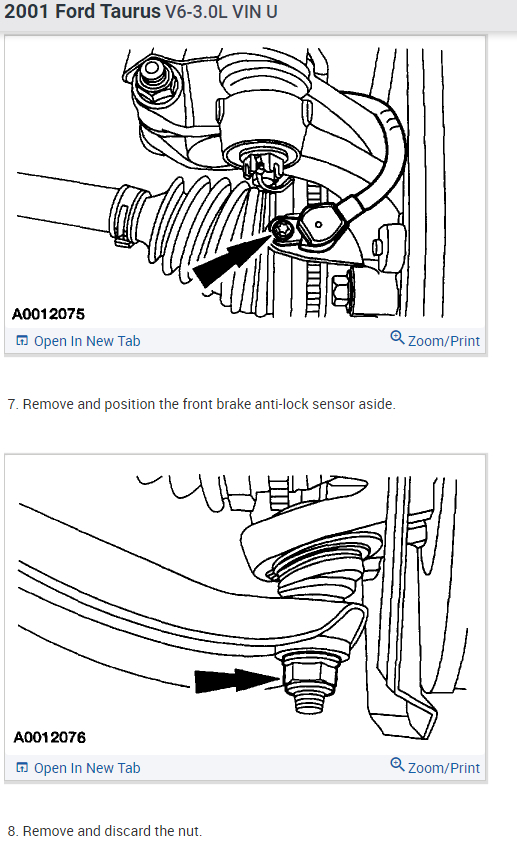 2001 Ford Taurus V6-3.0L VIN U

A0012075

Open In New Tab

Zoom/Print

7. Remove and position the front brake anti-lock sensor aside.

A0012076

Open In New Tab

Zoom/Print

8. Remove and discard the nut.