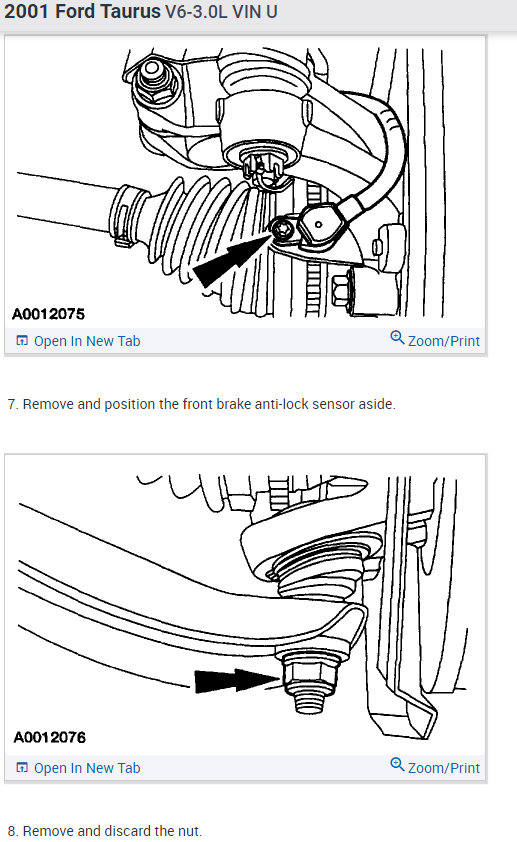 2001 Ford Taurus V6-3.0L VIN U

A0012075

Open In New Tab

Zoom/Print

7. Remove and position the front brake anti-lock sensor aside.

A0012076

Open In New Tab

Zoom/Print

8. Remove and discard the nut.