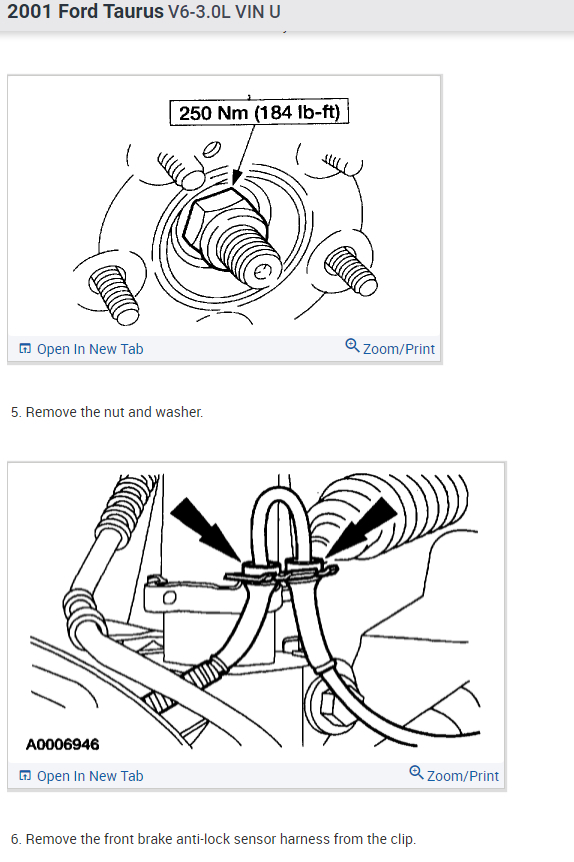 2001 Ford Taurus V6-3.0L VIN U

250 Nm (184 lb-ft)

Open In New Tab
Zoom/Print

5. Remove the nut and washer.

A0006946

Open In New Tab
Zoom/Print

6. Remove the front brake anti-lock sensor harness from the clip.