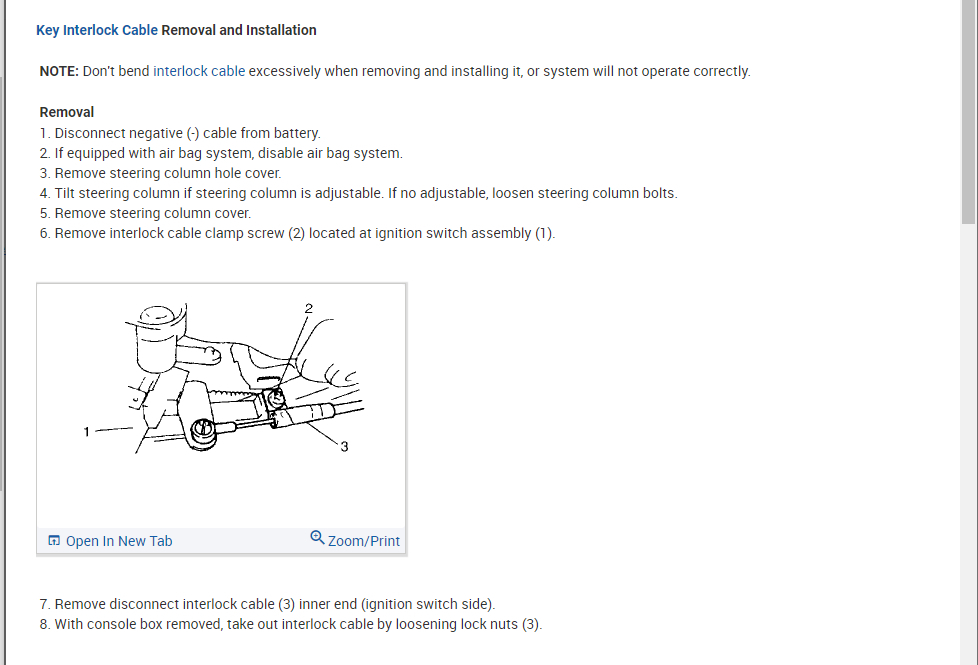 Key Interlock Cable Removal and Installation

NOTE: Don't bend interlock cable excessively when removing and installing it, or system will not operate correctly.

Removal
1. Disconnect negative (-) cable from battery.
2. If equipped with air bag system, disable air bag system.
3. Remove steering column hole cover.
4. Tilt steering column if steering column is adjustable. If no adjustable, loosen steering column bolts.
5. Remove steering column cover.
6. Remove interlock cable clamp screw (2) located at ignition switch assembly (1).

2
1
3

Open In New Tab
Zoom/Print

7. Remove disconnect interlock cable (3) inner end (ignition switch side).
8. With console box removed, take out interlock cable by loosening lock nuts (3).