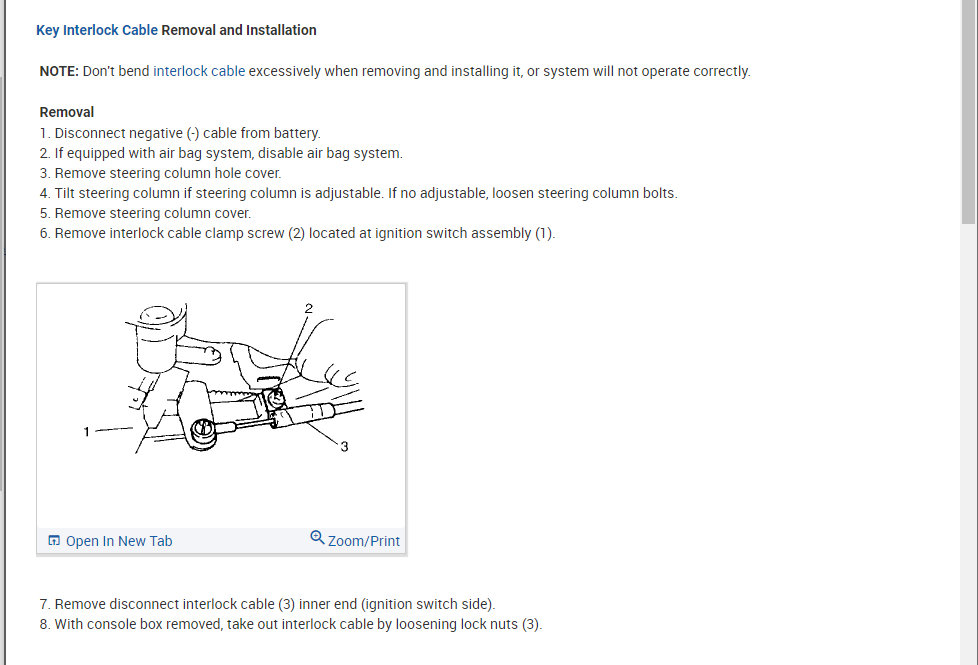 Key Interlock Cable Removal and Installation

NOTE: Don't bend interlock cable excessively when removing and installing it, or system will not operate correctly.

Removal
1. Disconnect negative (-) cable from battery.
2. If equipped with air bag system, disable air bag system.
3. Remove steering column hole cover.
4. Tilt steering column if steering column is adjustable. If no adjustable, loosen steering column bolts.
5. Remove steering column cover.
6. Remove interlock cable clamp screw (2) located at ignition switch assembly (1).

2
1
3

Open In New Tab
Zoom/Print

7. Remove disconnect interlock cable (3) inner end (ignition switch side).
8. With console box removed, take out interlock cable by loosening lock nuts (3).