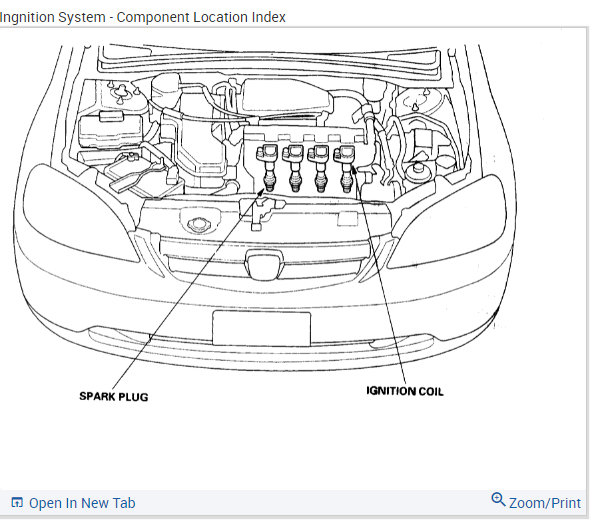 Ingnition System - Component Location Index

SPARK PLUG

IGNITION COIL

Open In New Tab

Zoom/Print