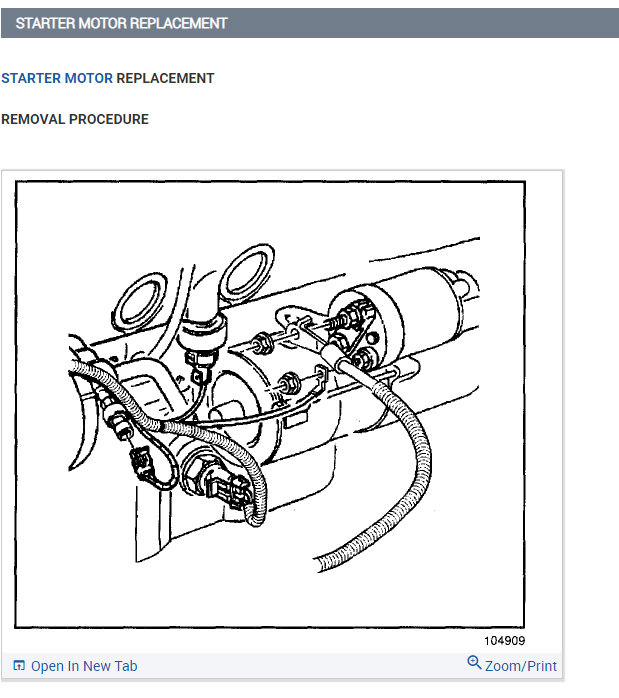 STARTER MOTOR REPLACEMENT

STARTER MOTOR REPLACEMENT

REMOVAL PROCEDURE

104909

Open In New Tab

Zoom/Print