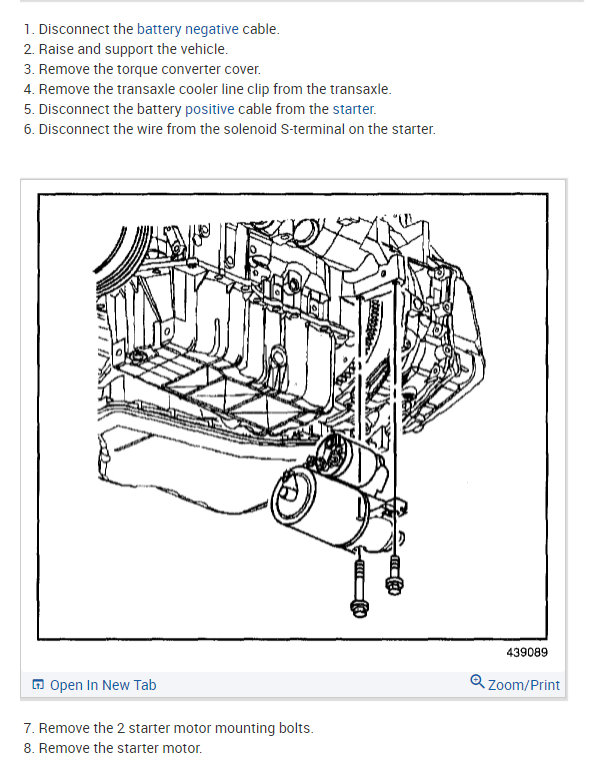 1. Disconnect the battery negative cable.
2. Raise and support the vehicle.
3. Remove the torque converter cover.
4. Remove the transaxle cooler line clip from the transaxle.
5. Disconnect the battery positive cable from the starter.
6. Disconnect the wire from the solenoid S-terminal on the starter.

439089

Open In New Tab

Zoom/Print

7. Remove the 2 starter motor mounting bolts.
8. Remove the starter motor.