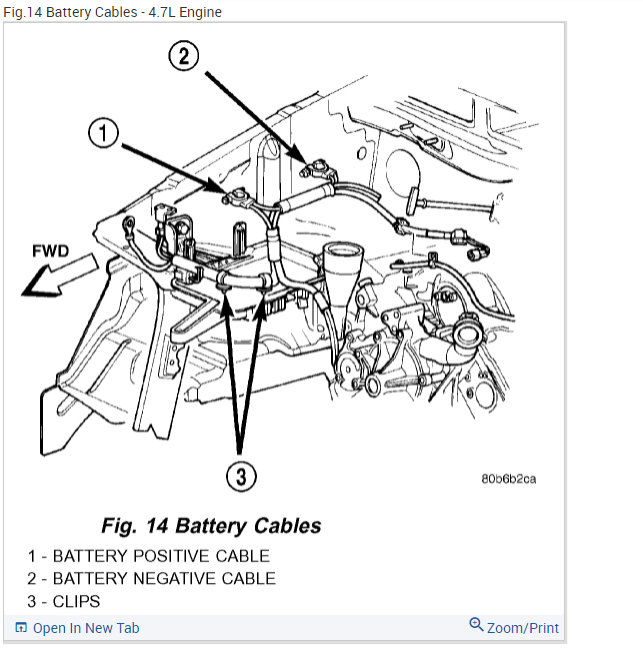 Fig.14 Battery Cables - 4.7L Engine

2

1

FWD

3

80b6b2ca

Fig. 14 Battery Cables

1 - BATTERY POSITIVE CABLE
2 - BATTERY NEGATIVE CABLE
3 - CLIPS

Open In New Tab

Zoom/Print