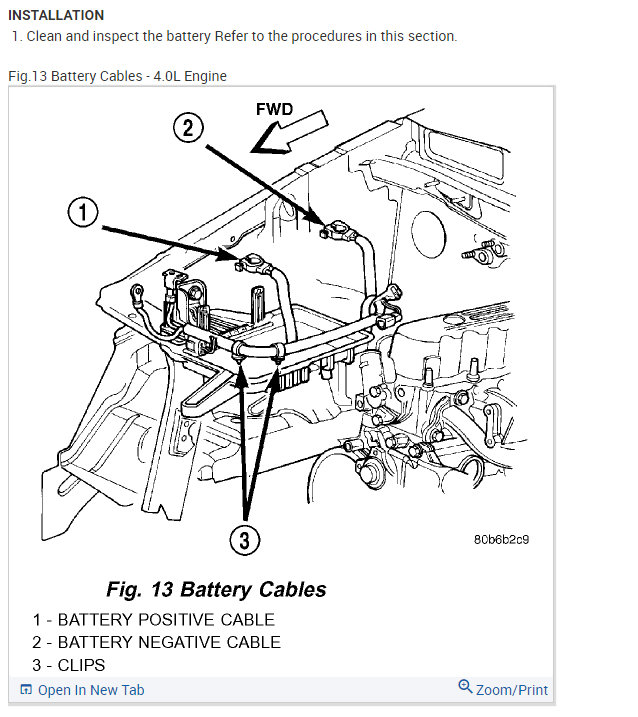 INSTALLATION

1. Clean and inspect the battery Refer to the procedures in this section.

Fig.13 Battery Cables - 4.0L Engine

FWD

2

1

3

80b6b2c9

Fig. 13 Battery Cables

1 - BATTERY POSITIVE CABLE
2 - BATTERY NEGATIVE CABLE
3 - CLIPS

Open In New Tab

Zoom/Print