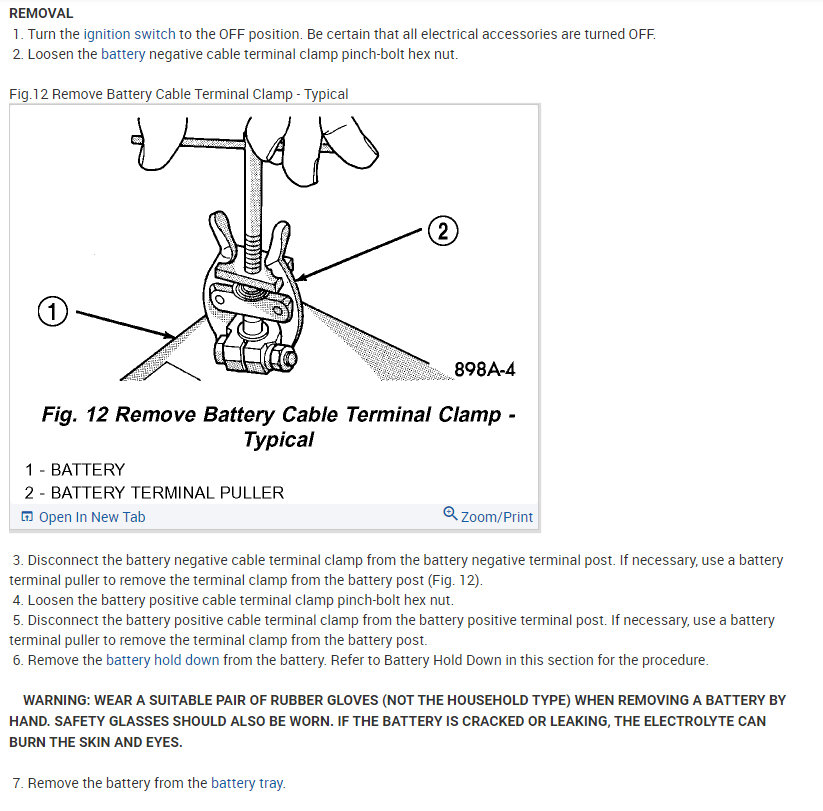 REMOVAL

1. Turn the ignition switch to the OFF position. Be certain that all electrical accessories are turned OFF.
2. Loosen the battery negative cable terminal clamp pinch-bolt hex nut.

Fig.12 Remove Battery Cable Terminal Clamp - Typical

2

1

898A-4

Fig. 12 Remove Battery Cable Terminal Clamp - Typical

1 - BATTERY
2 - BATTERY TERMINAL PULLER

Open In New Tab

Zoom/Print

3. Disconnect the battery negative cable terminal clamp from the battery negative terminal post. If necessary, use a battery terminal puller to remove the terminal clamp from the battery post (Fig. 12).
4. Loosen the battery positive cable terminal clamp pinch-bolt hex nut.
5. Disconnect the battery positive cable terminal clamp from the battery positive terminal post. If necessary, use a battery terminal puller to remove the terminal clamp from the battery post.
6. Remove the battery hold down from the battery. Refer to Battery Hold Down in this section for the procedure.

WARNING: WEAR A SUITABLE PAIR OF RUBBER GLOVES (NOT THE HOUSEHOLD TYPE) WHEN REMOVING A BATTERY BY HAND. SAFETY GLASSES SHOULD ALSO BE WORN. IF THE BATTERY IS CRACKED OR LEAKING, THE ELECTROLYTE CAN BURN THE SKIN AND EYES.

7. Remove the battery from the battery tray.