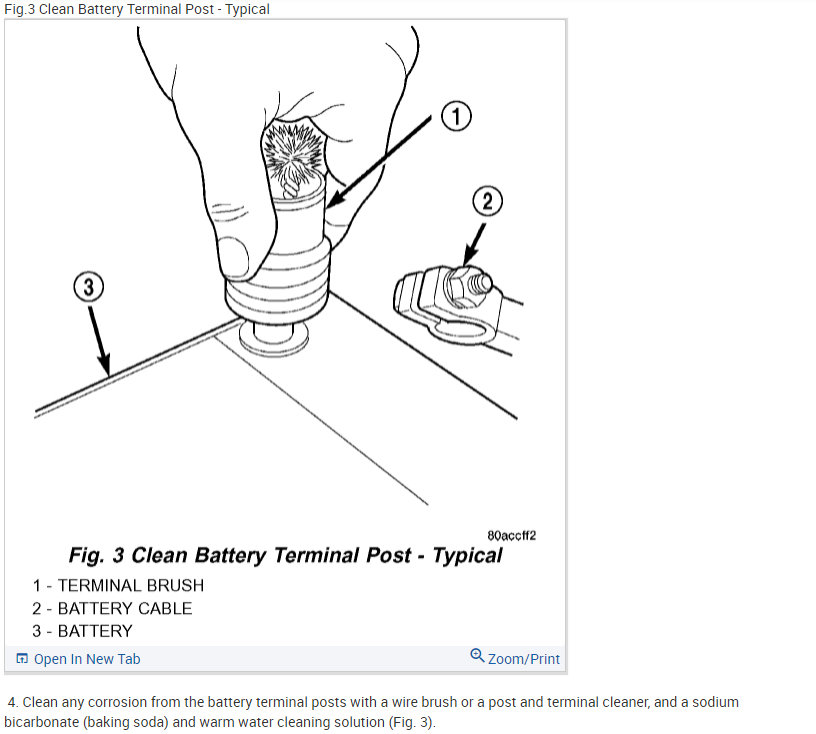 Fig.3 Clean Battery Terminal Post - Typical

1

2

3

80accff2

Fig. 3 Clean Battery Terminal Post - Typical

1 - TERMINAL BRUSH
2 - BATTERY CABLE
3 - BATTERY

Open In New Tab

Zoom/Print

4. Clean any corrosion from the battery terminal posts with a wire brush or a post and terminal cleaner, and a sodium bicarbonate (baking soda) and warm water cleaning solution (Fig. 3).