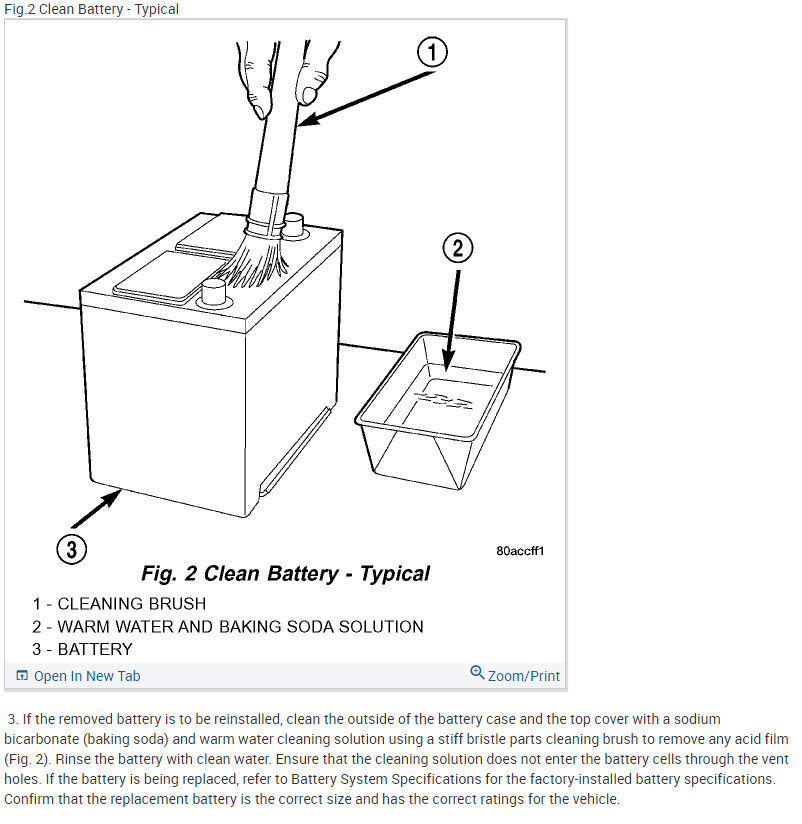 Fig.2 Clean Battery - Typical

1

2

3

80accff1

Fig. 2 Clean Battery - Typical

1 - CLEANING BRUSH
2 - WARM WATER AND BAKING SODA SOLUTION
3 - BATTERY

Open In New Tab

Zoom/Print

3. If the removed battery is to be reinstalled, clean the outside of the battery case and the top cover with a sodium bicarbonate (baking soda) and warm water cleaning solution using a stiff bristle parts cleaning brush to remove any acid film (Fig. 2). Rinse the battery with clean water. Ensure that the cleaning solution does not enter the battery cells through the vent holes. If the battery is being replaced, refer to Battery System Specifications for the factory-installed battery specifications. Confirm that the replacement battery is the correct size and has the correct ratings for the vehicle.