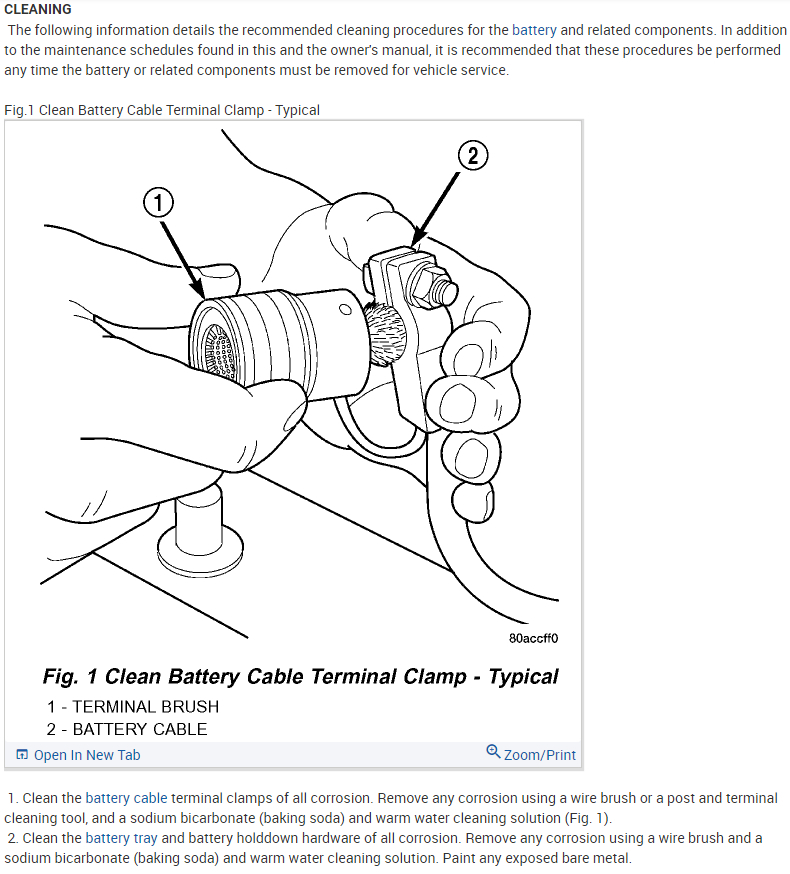 CLEANING
The following information details the recommended cleaning procedures for the battery and related components. In addition to the maintenance schedules found in this and the owner's manual, it is recommended that these procedures be performed any time the battery or related components must be removed for vehicle service.

Fig.1 Clean Battery Cable Terminal Clamp - Typical

1

2

80accff0

Fig. 1 Clean Battery Cable Terminal Clamp - Typical
1 - TERMINAL BRUSH
2 - BATTERY CABLE

Open In New Tab
Zoom/Print

1. Clean the battery cable terminal clamps of all corrosion. Remove any corrosion using a wire brush or a post and terminal cleaning tool, and a sodium bicarbonate (baking soda) and warm water cleaning solution (Fig. 1).
2. Clean the battery tray and battery holddown hardware of all corrosion. Remove any corrosion using a wire brush and a sodium bicarbonate (baking soda) and warm water cleaning solution. Paint any exposed bare metal.