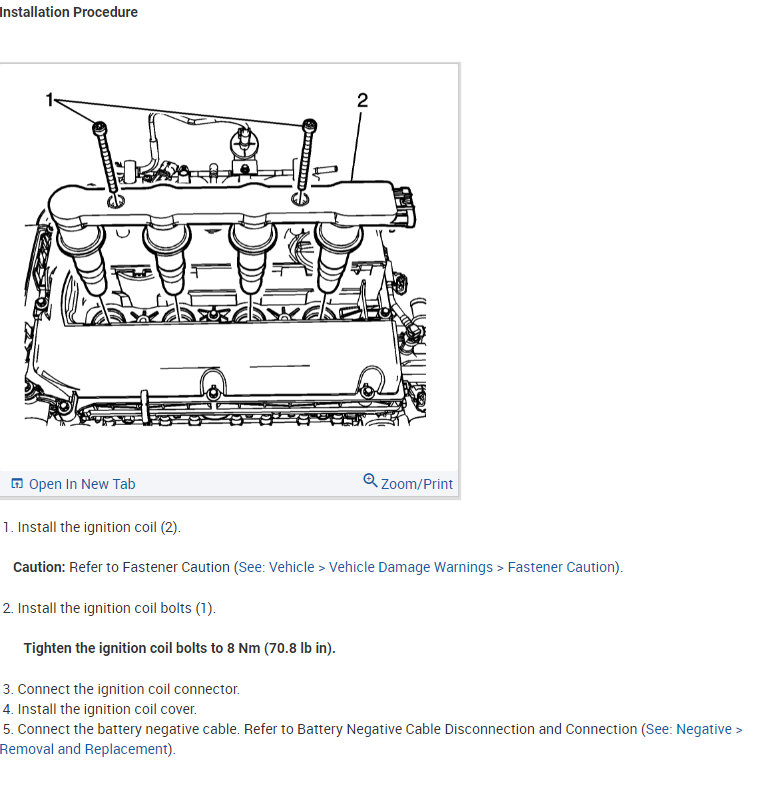 Installation Procedure

1

2

Open In New Tab

Zoom/Print

1. Install the ignition coil (2).

Caution: Refer to Fastener Caution (See: Vehicle > Vehicle Damage Warnings > Fastener Caution).

2. Install the ignition coil bolts (1).

Tighten the ignition coil bolts to 8 Nm (70.8 lb in).

3. Connect the ignition coil connector.
4. Install the ignition coil cover.
5. Connect the battery negative cable. Refer to Battery Negative Cable Disconnection and Connection (See: Negative > Removal and Replacement).