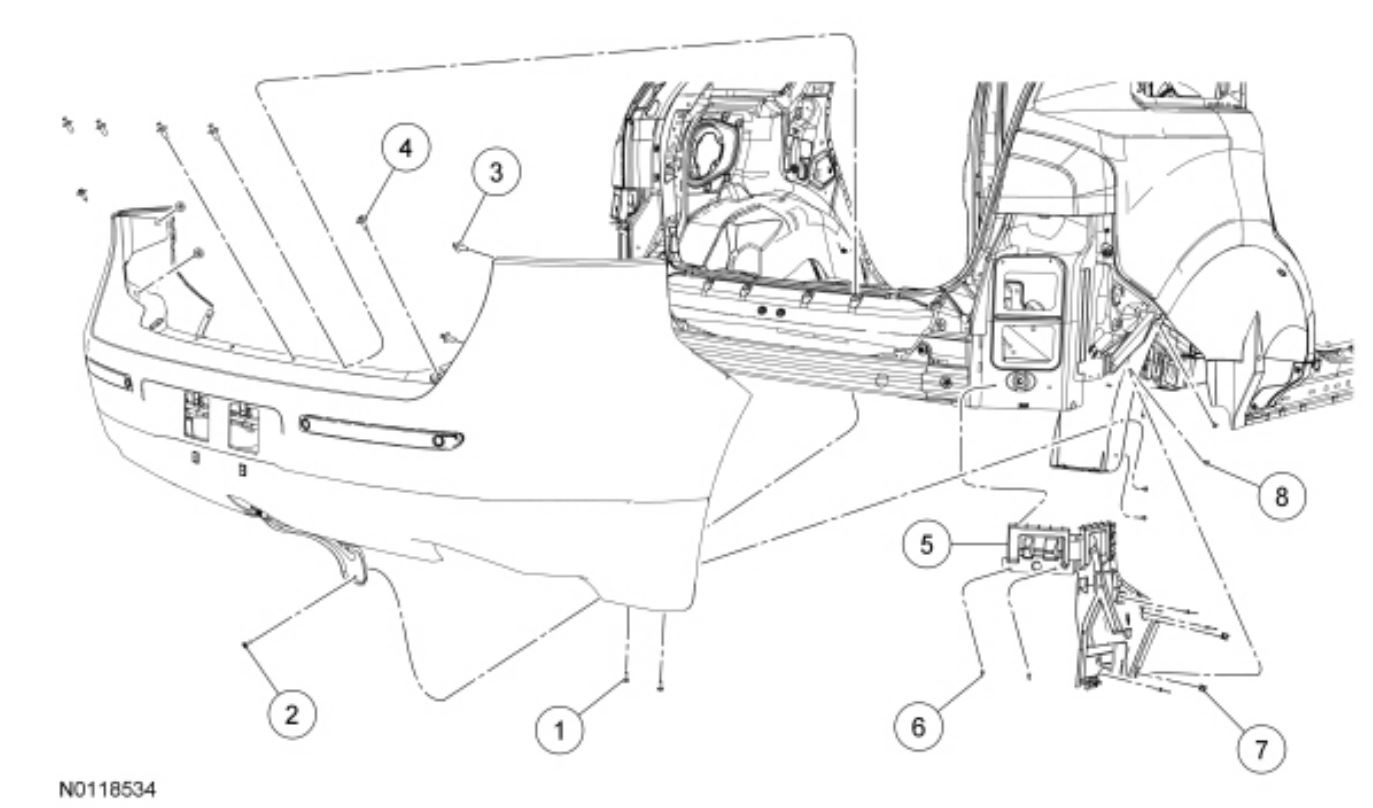 4
3
8
5
2
1
6
7
N0118534