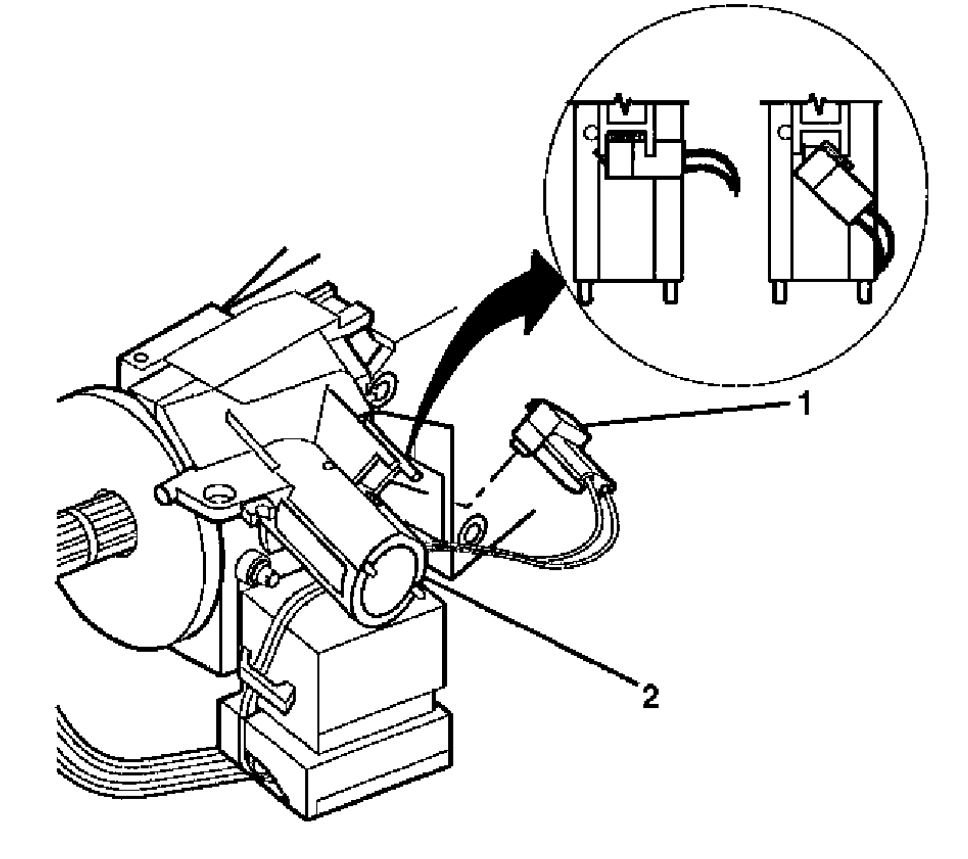 1

2