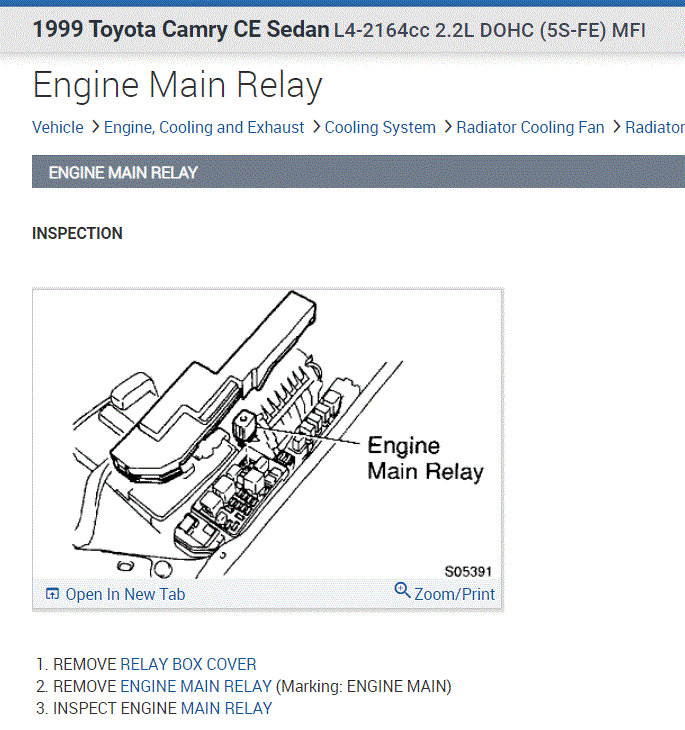 1999 Toyota Camry CE Sedan L4-2164cc 2.2L DOHC (5S-FE) MFI

Engine Main Relay

Vehicle > Engine, Cooling and Exhaust > Cooling System > Radiator Cooling Fan > Radiator

ENGINE MAIN RELAY

INSPECTION

Engine Main Relay

S05391

Open In New Tab

Zoom/Print

1. REMOVE RELAY BOX COVER
2. REMOVE ENGINE MAIN RELAY (Marking: ENGINE MAIN)
3. INSPECT ENGINE MAIN RELAY