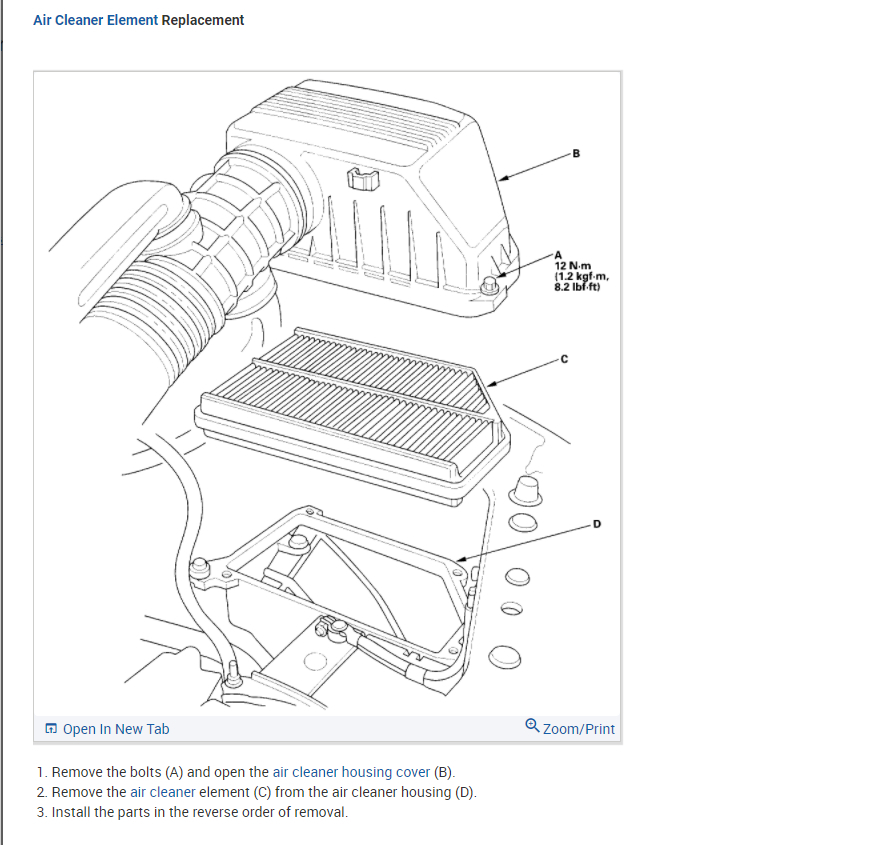 Air Cleaner Element Replacement

B

A
12 N·m
(1.2 kgf·m,
8.2 lbf·ft)

C

D

Open In New Tab

Zoom/Print

1. Remove the bolts (A) and open the air cleaner housing cover (B).
2. Remove the air cleaner element (C) from the air cleaner housing (D).
3. Install the parts in the reverse order of removal.