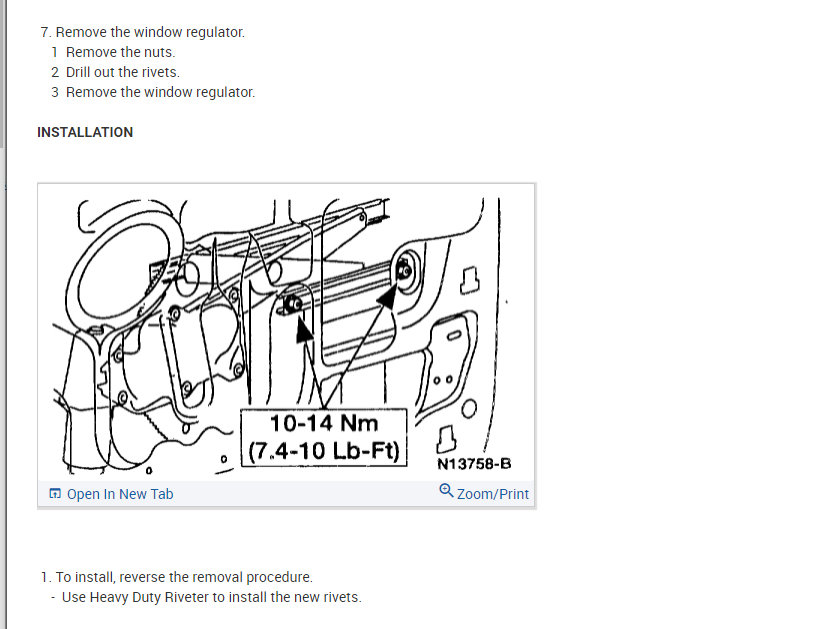 7. Remove the window regulator.
1 Remove the nuts.
2 Drill out the rivets.
3 Remove the window regulator.

INSTALLATION

10-14 Nm
(7.4-10 Lb-Ft)
N13758-B

Open In New Tab
Zoom/Print

1. To install, reverse the removal procedure.
- Use Heavy Duty Riveter to install the new rivets.