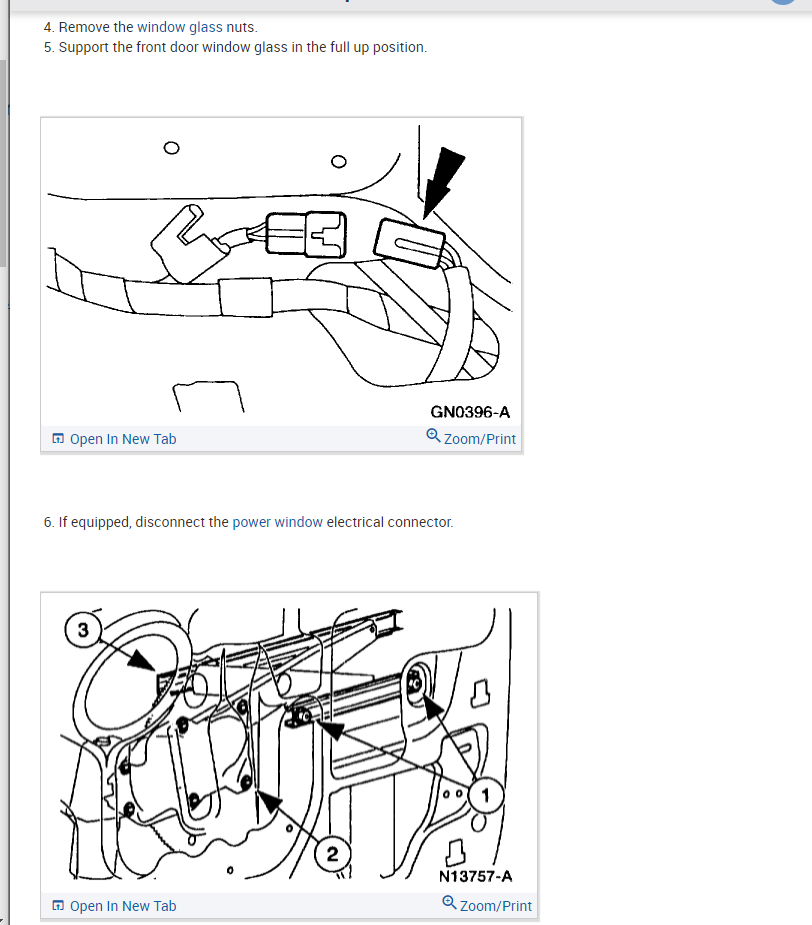 4. Remove the window glass nuts.
5. Support the front door window glass in the full up position.

GN0396-A

Open In New Tab
Zoom/Print

6. If equipped, disconnect the power window electrical connector.

3
1
2
N13757-A

Open In New Tab
Zoom/Print