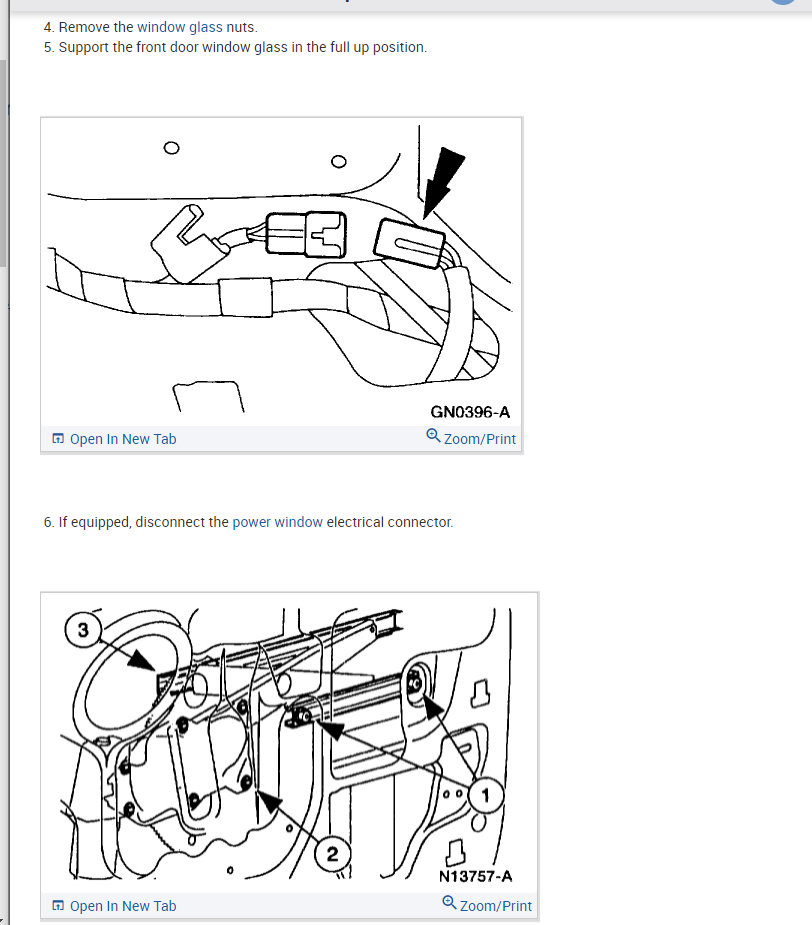 4. Remove the window glass nuts.
5. Support the front door window glass in the full up position.

GN0396-A

Open In New Tab
Zoom/Print

6. If equipped, disconnect the power window electrical connector.

3
1
2
N13757-A

Open In New Tab
Zoom/Print