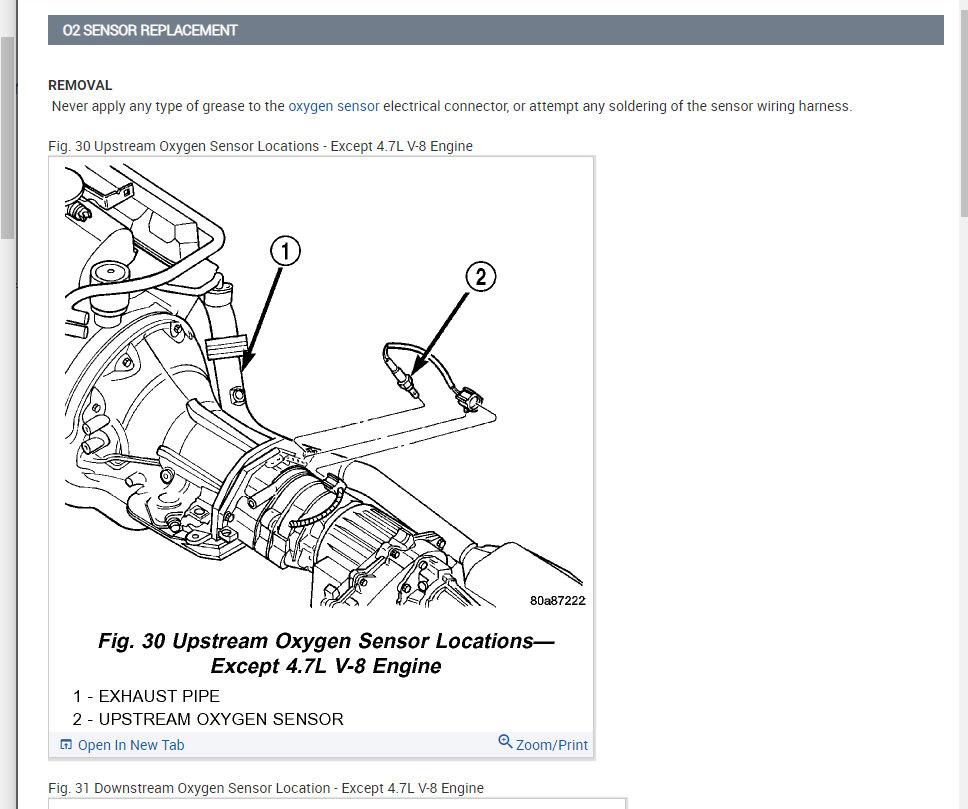 O2 SENSOR REPLACEMENT

REMOVAL
Never apply any type of grease to the oxygen sensor electrical connector, or attempt any soldering of the sensor wiring harness.

Fig. 30 Upstream Oxygen Sensor Locations - Except 4.7L V-8 Engine

1

2

80a87222

Fig. 30 Upstream Oxygen Sensor Locations— Except 4.7L V-8 Engine

1 - EXHAUST PIPE
2 - UPSTREAM OXYGEN SENSOR

Open In New Tab

Zoom/Print

Fig. 31 Downstream Oxygen Sensor Location - Except 4.7L V-8 Engine