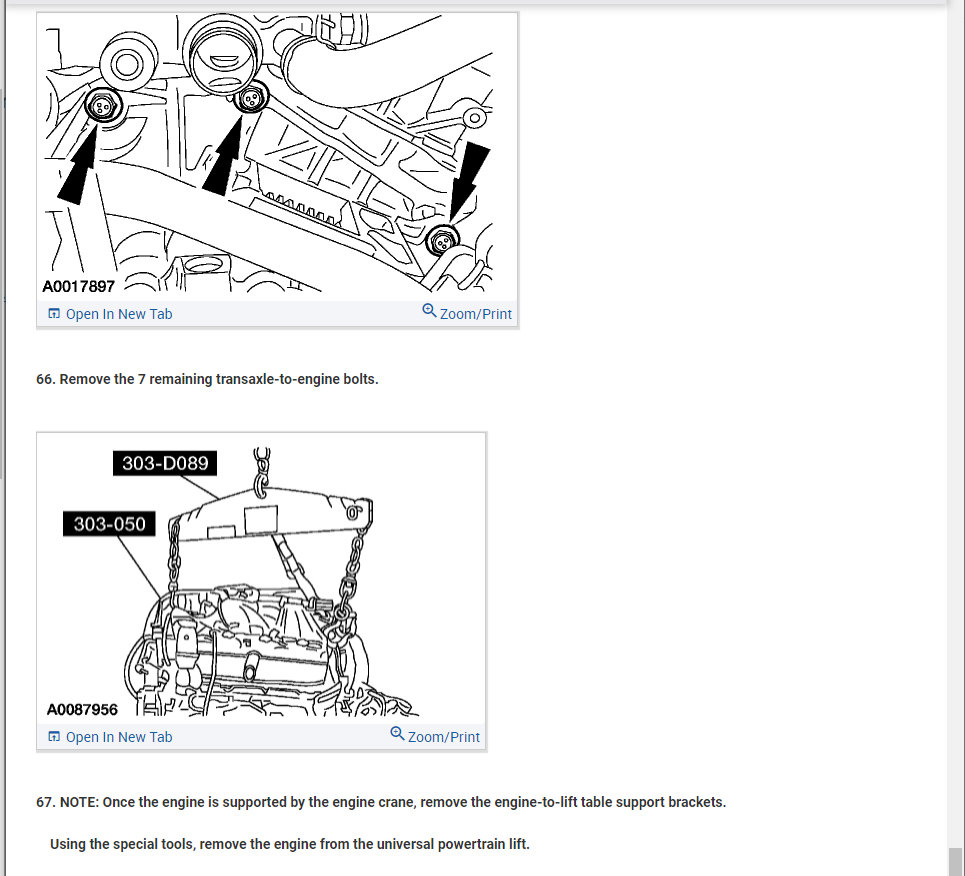 A0017897

Open In New Tab

Zoom/Print

66. Remove the 7 remaining transaxle-to-engine bolts.

303-D089

303-050

A0087956

Open In New Tab

Zoom/Print

67. NOTE: Once the engine is supported by the engine crane, remove the engine-to-lift table support brackets.

Using the special tools, remove the engine from the universal powertrain lift.