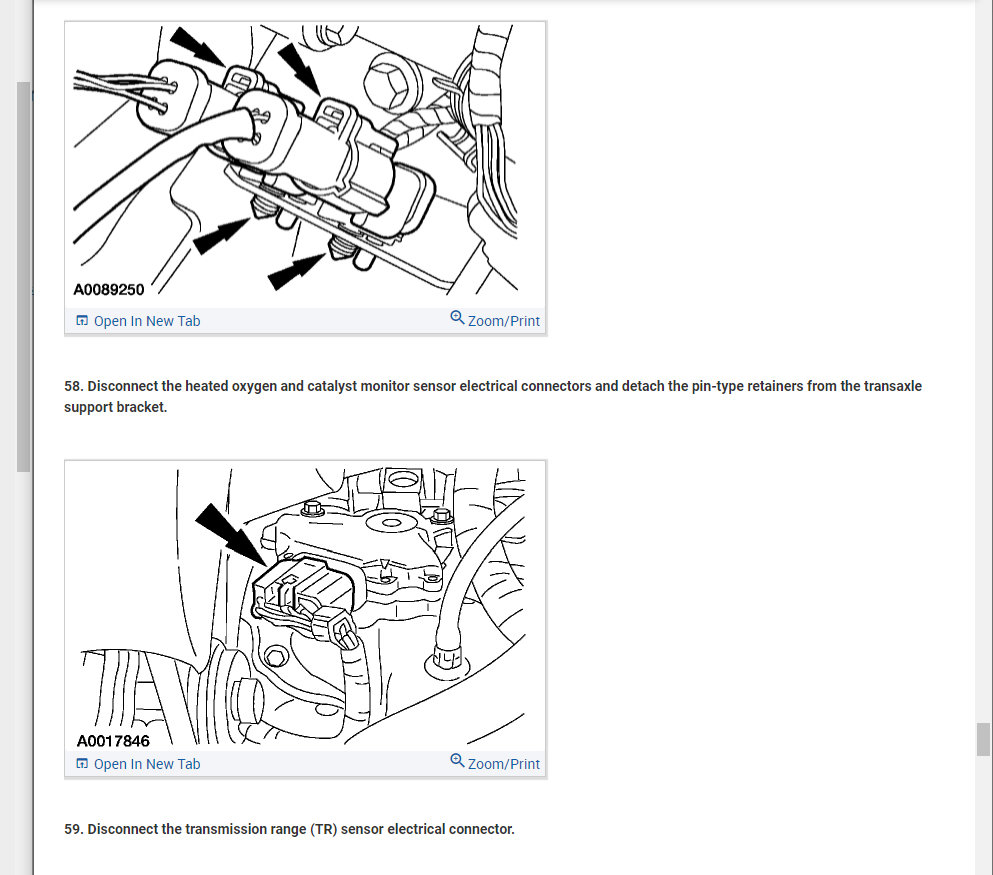 A0089250

Open In New Tab

Zoom/Print

58. Disconnect the heated oxygen and catalyst monitor sensor electrical connectors and detach the pin-type retainers from the transaxle support bracket.

A0017846

Open In New Tab

Zoom/Print

59. Disconnect the transmission range (TR) sensor electrical connector.