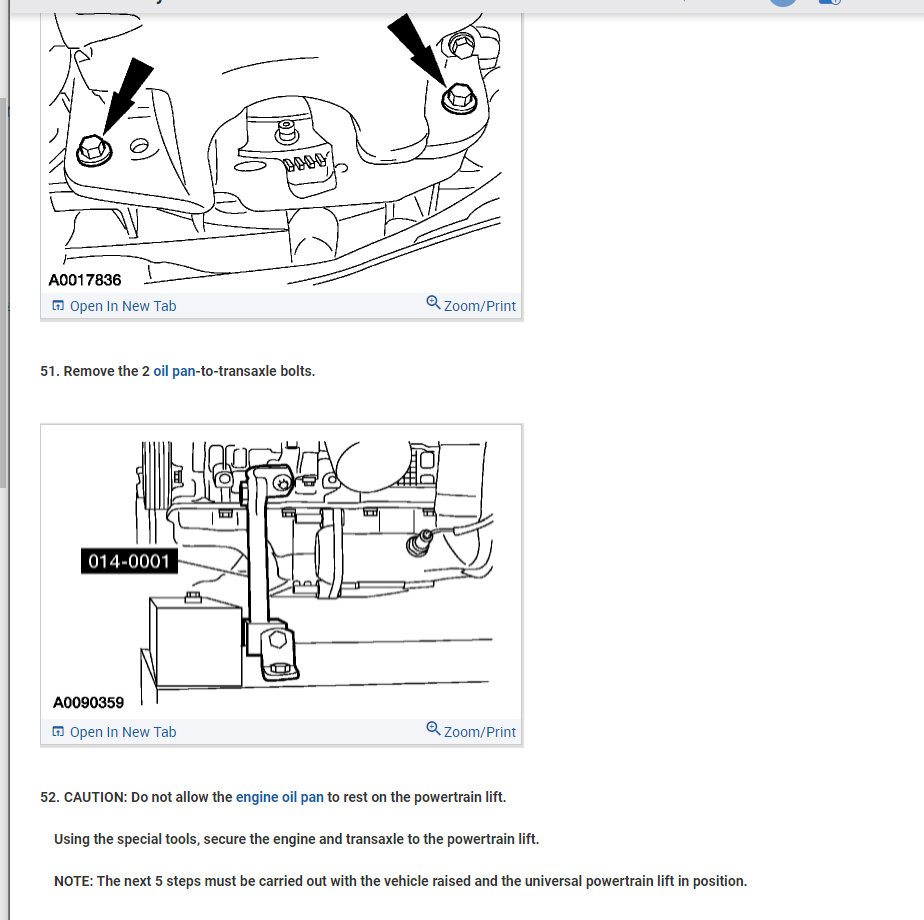 A0017836
Open In New Tab
Zoom/Print

51. Remove the 2 oil pan-to-transaxle bolts.

014-0001
A0090359
Open In New Tab
Zoom/Print

52. CAUTION: Do not allow the engine oil pan to rest on the powertrain lift.

Using the special tools, secure the engine and transaxle to the powertrain lift.

NOTE: The next 5 steps must be carried out with the vehicle raised and the universal powertrain lift in position.