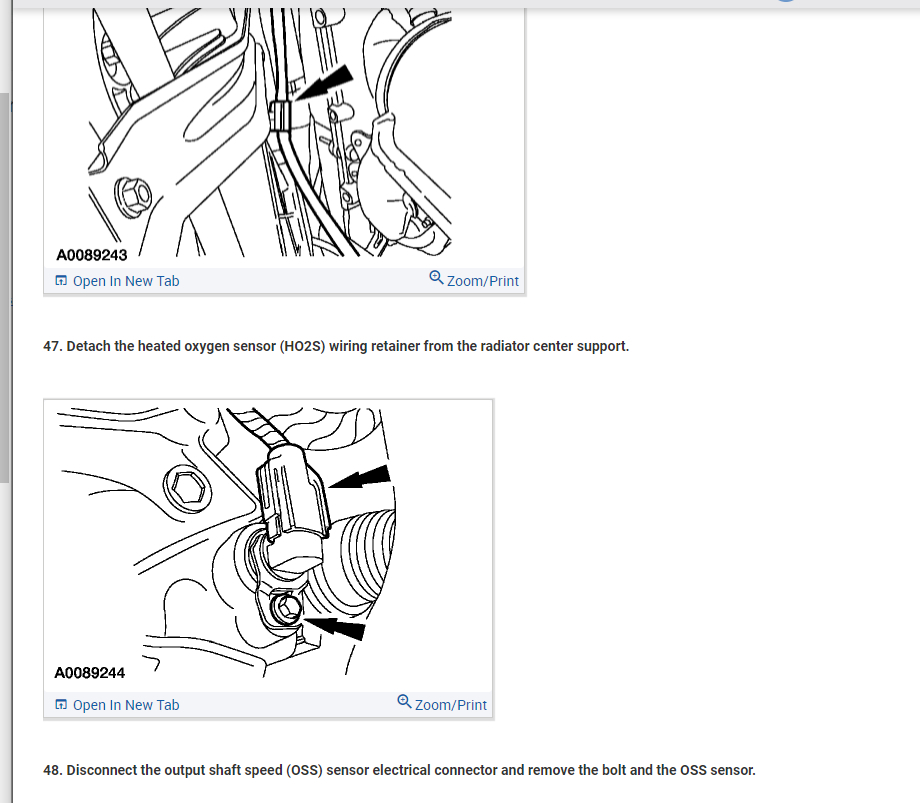 A0089243

Open In New Tab

Zoom/Print

47. Detach the heated oxygen sensor (HO2S) wiring retainer from the radiator center support.

A0089244

Open In New Tab

Zoom/Print

48. Disconnect the output shaft speed (OSS) sensor electrical connector and remove the bolt and the OSS sensor.