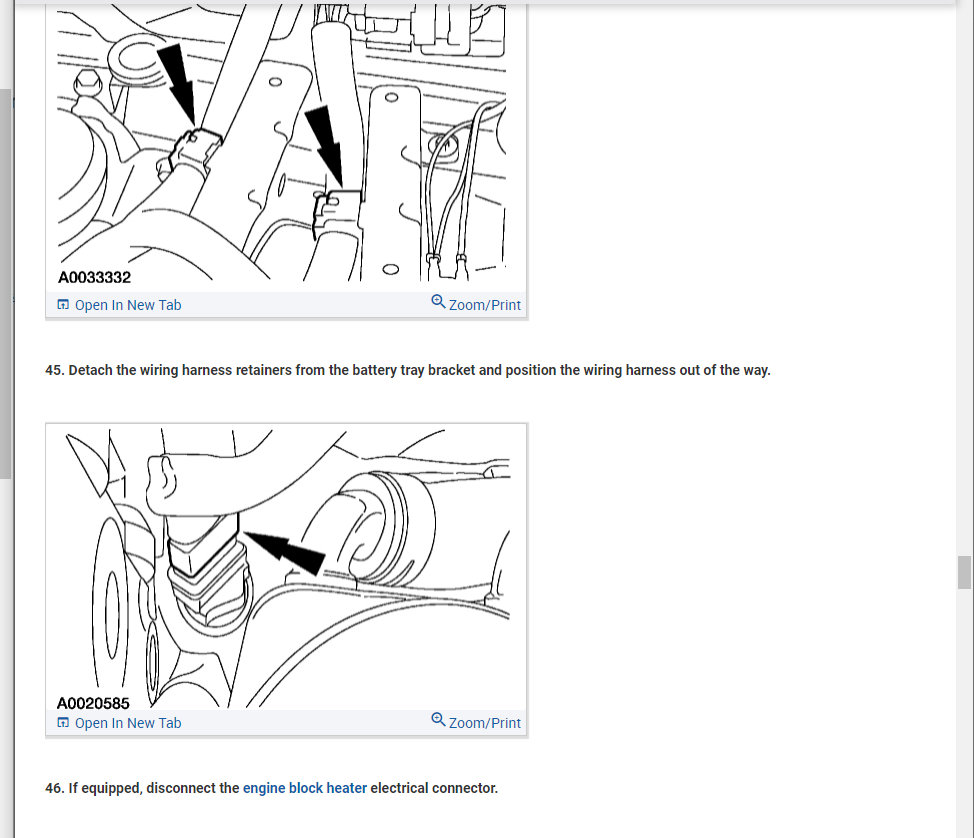 A0033332

Open In New Tab

Zoom/Print

45. Detach the wiring harness retainers from the battery tray bracket and position the wiring harness out of the way.

A0020585

Open In New Tab

Zoom/Print

46. If equipped, disconnect the engine block heater electrical connector.