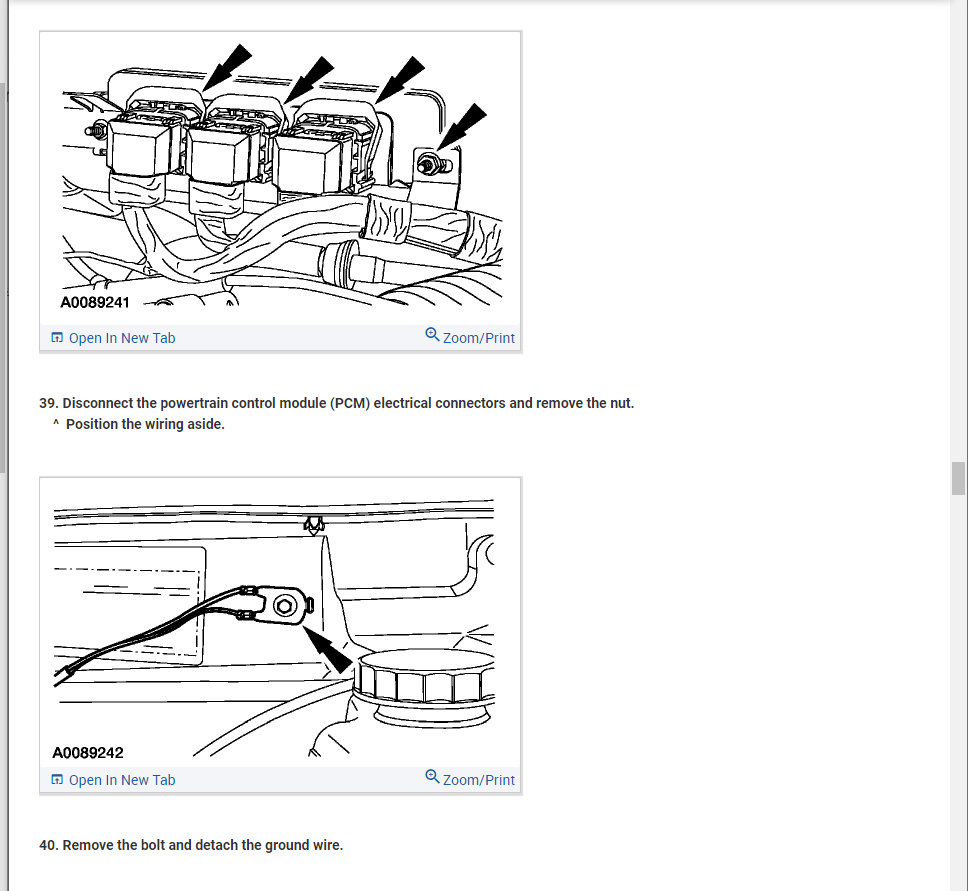 A0089241

Open In New Tab

Zoom/Print

39. Disconnect the powertrain control module (PCM) electrical connectors and remove the nut.
^ Position the wiring aside.

A0089242

Open In New Tab

Zoom/Print

40. Remove the bolt and detach the ground wire.