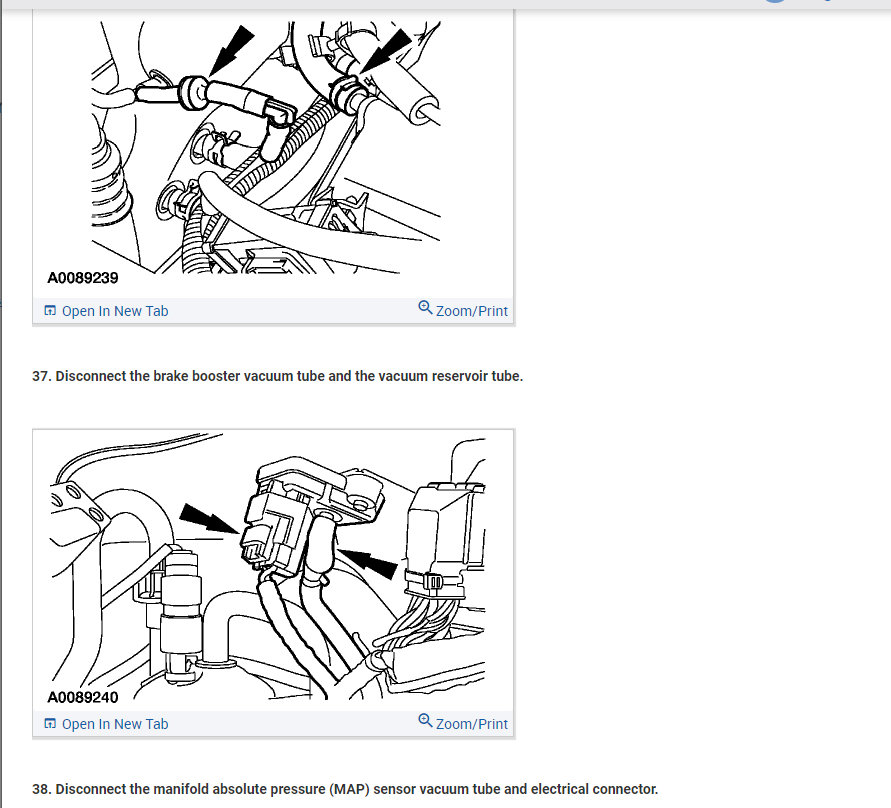 A0089239

Open In New Tab

Zoom/Print

37. Disconnect the brake booster vacuum tube and the vacuum reservoir tube.

A0089240

Open In New Tab

Zoom/Print

38. Disconnect the manifold absolute pressure (MAP) sensor vacuum tube and electrical connector.