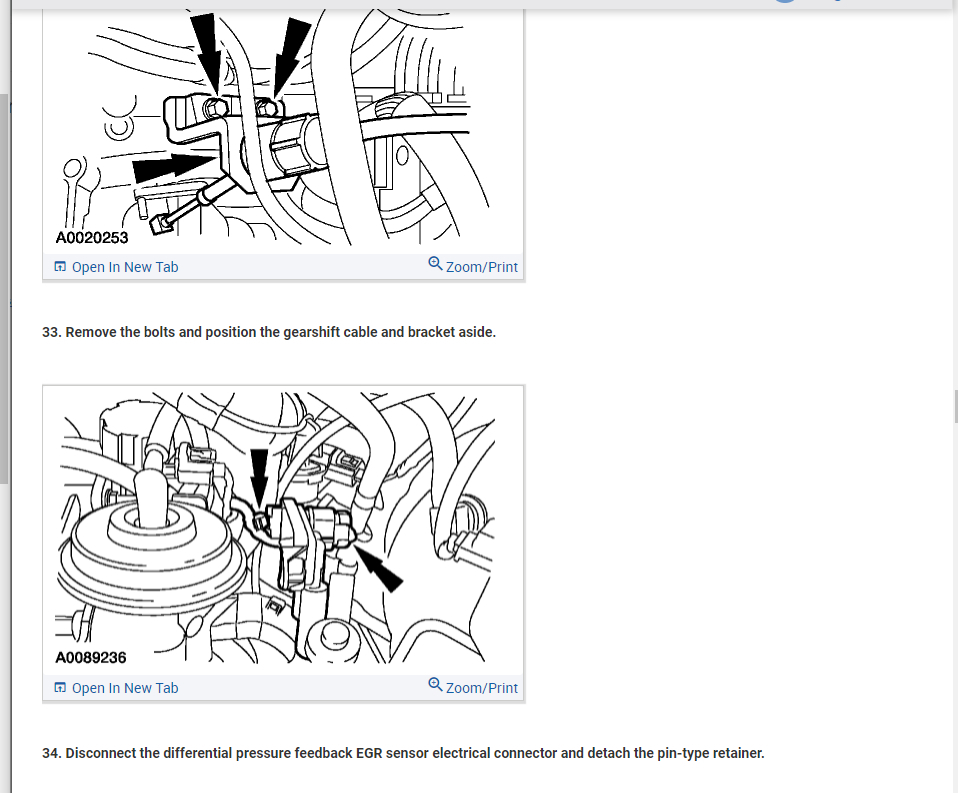 A0020253

Open In New Tab

Zoom/Print

33. Remove the bolts and position the gearshift cable and bracket aside.

A0089236

Open In New Tab

Zoom/Print

34. Disconnect the differential pressure feedback EGR sensor electrical connector and detach the pin-type retainer.