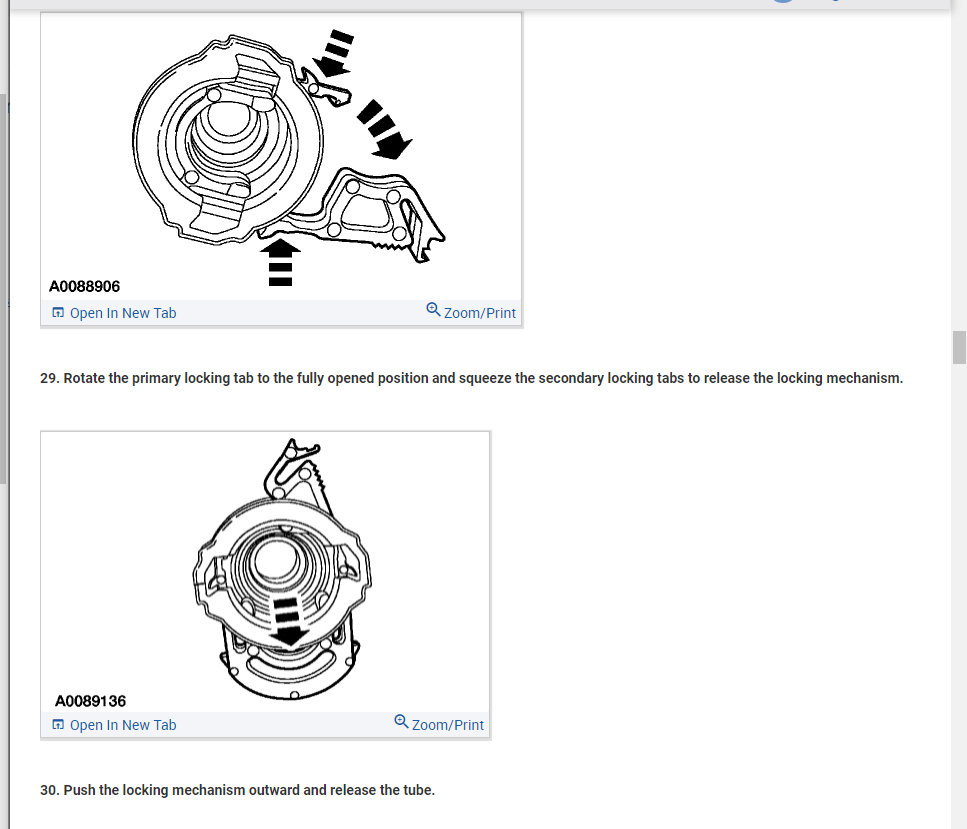 A0088906
Open In New Tab
Zoom/Print

29. Rotate the primary locking tab to the fully opened position and squeeze the secondary locking tabs to release the locking mechanism.

A0089136
Open In New Tab
Zoom/Print

30. Push the locking mechanism outward and release the tube.