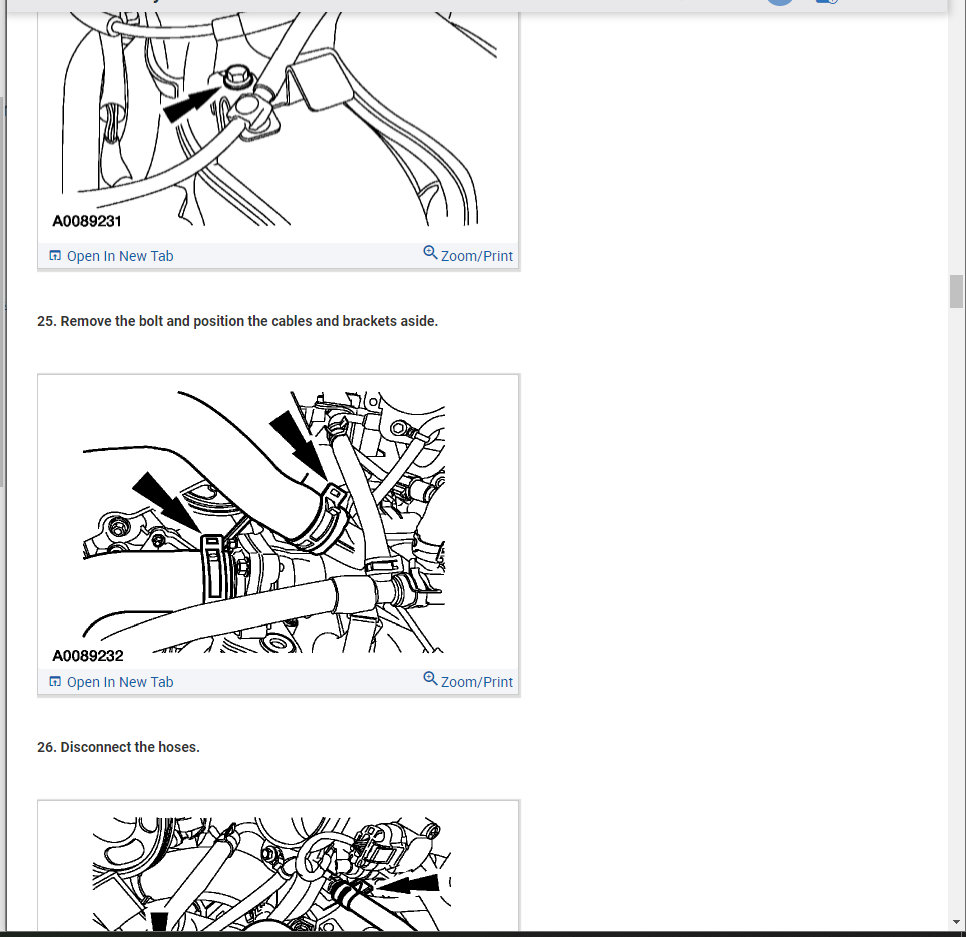 A0089231

Open In New Tab

Zoom/Print

25. Remove the bolt and position the cables and brackets aside.

A0089232

Open In New Tab

Zoom/Print

26. Disconnect the hoses.