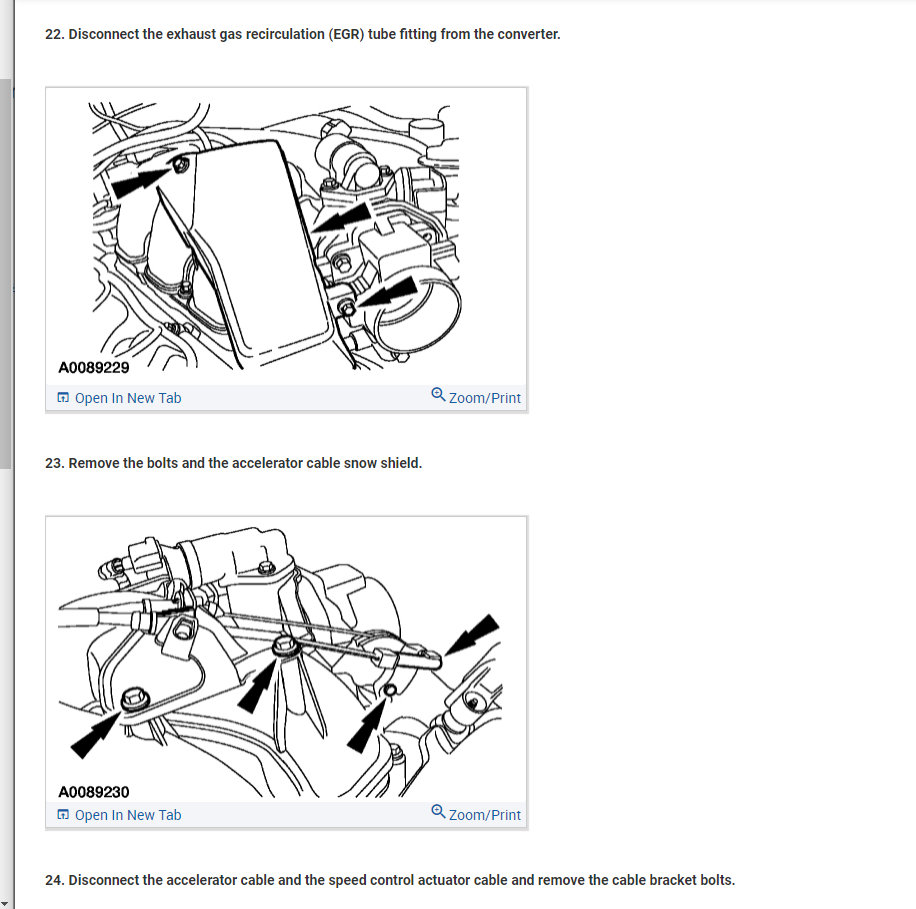 22. Disconnect the exhaust gas recirculation (EGR) tube fitting from the converter.

A0089229

Open In New Tab

Zoom/Print

23. Remove the bolts and the accelerator cable snow shield.

A0089230

Open In New Tab

Zoom/Print

24. Disconnect the accelerator cable and the speed control actuator cable and remove the cable bracket bolts.