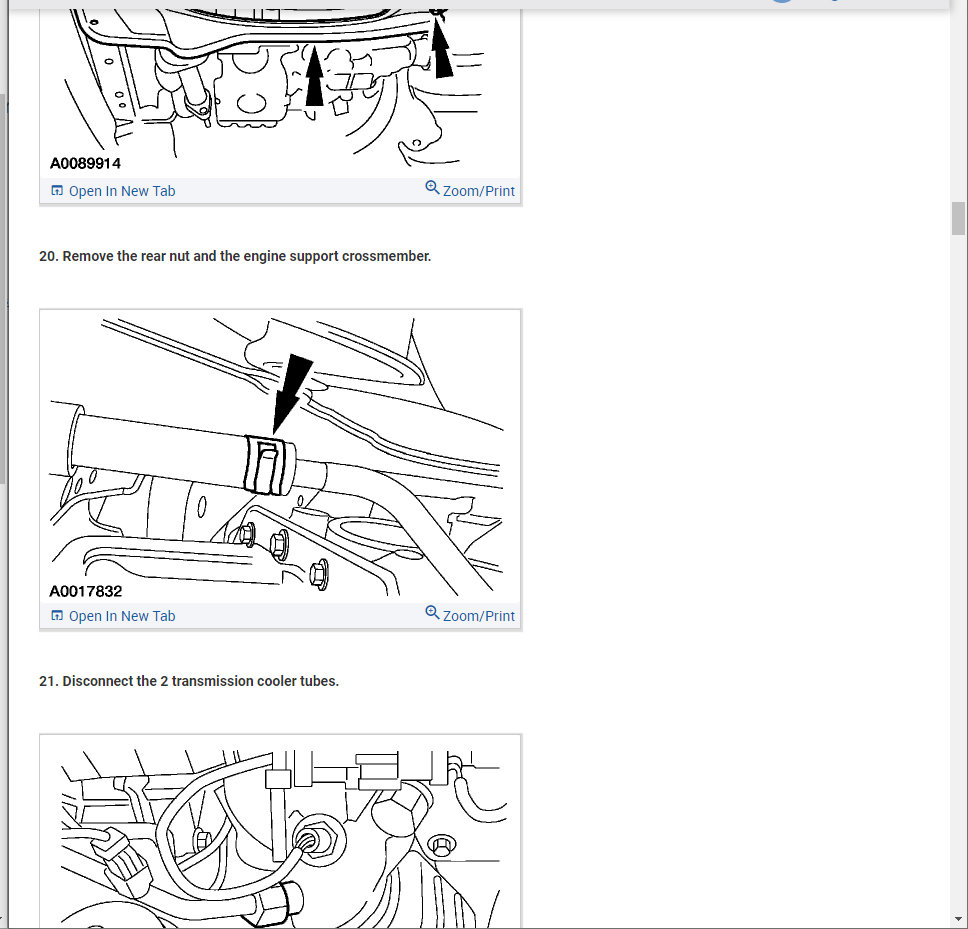 A0089914

Open In New Tab

Zoom/Print

20. Remove the rear nut and the engine support crossmember.

A0017832

Open In New Tab

Zoom/Print

21. Disconnect the 2 transmission cooler tubes.