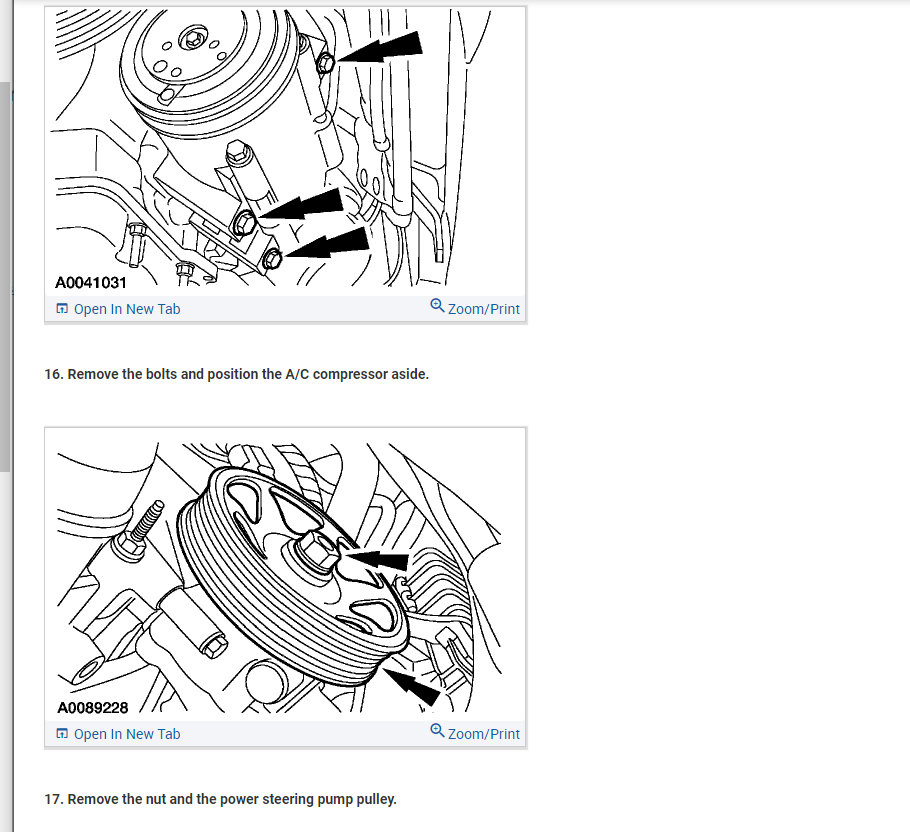 A0041031

Open In New Tab

Zoom/Print

16. Remove the bolts and position the A/C compressor aside.

A0089228

Open In New Tab

Zoom/Print

17. Remove the nut and the power steering pump pulley.