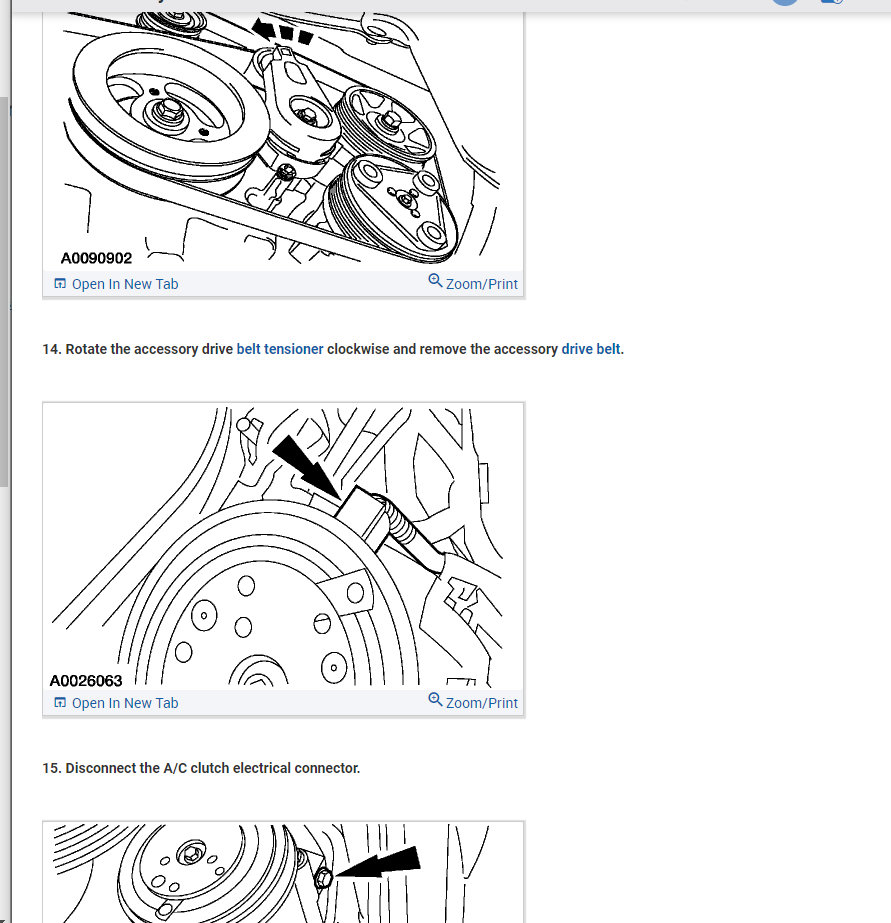 A0090902
Open In New Tab
Zoom/Print

14. Rotate the accessory drive belt tensioner clockwise and remove the accessory drive belt.

A0026063
Open In New Tab
Zoom/Print

15. Disconnect the A/C clutch electrical connector.