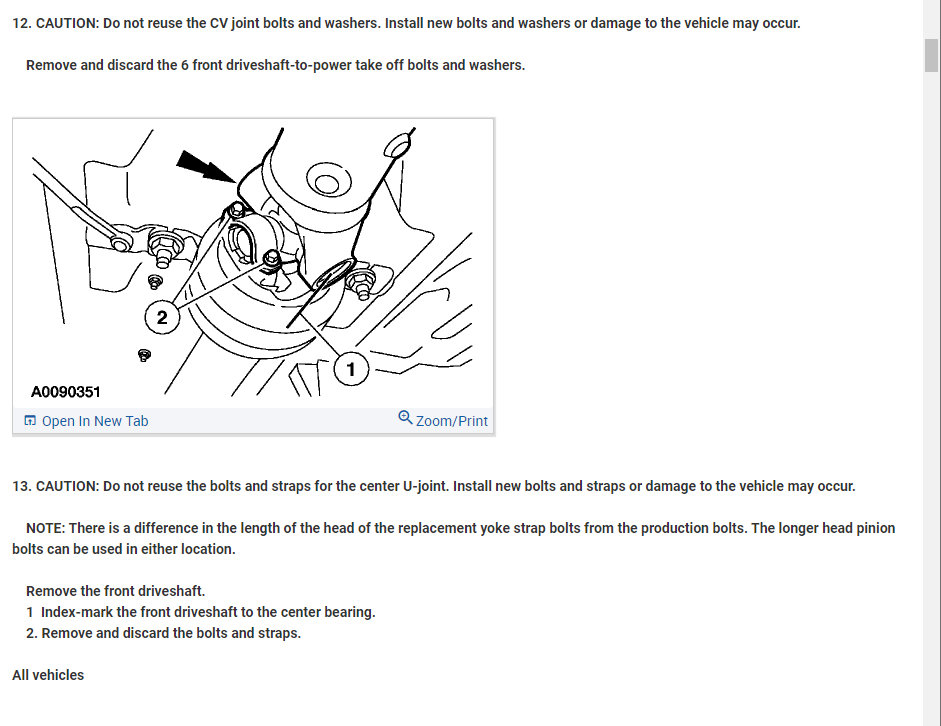 12. CAUTION: Do not reuse the CV joint bolts and washers. Install new bolts and washers or damage to the vehicle may occur.

Remove and discard the 6 front driveshaft-to-power take off bolts and washers.

2

1

A0090351

Open In New Tab

Zoom/Print

13. CAUTION: Do not reuse the bolts and straps for the center U-joint. Install new bolts and straps or damage to the vehicle may occur.

NOTE: There is a difference in the length of the head of the replacement yoke strap bolts from the production bolts. The longer head pinion bolts can be used in either location.

Remove the front driveshaft.
1 Index-mark the front driveshaft to the center bearing.
2. Remove and discard the bolts and straps.

All vehicles