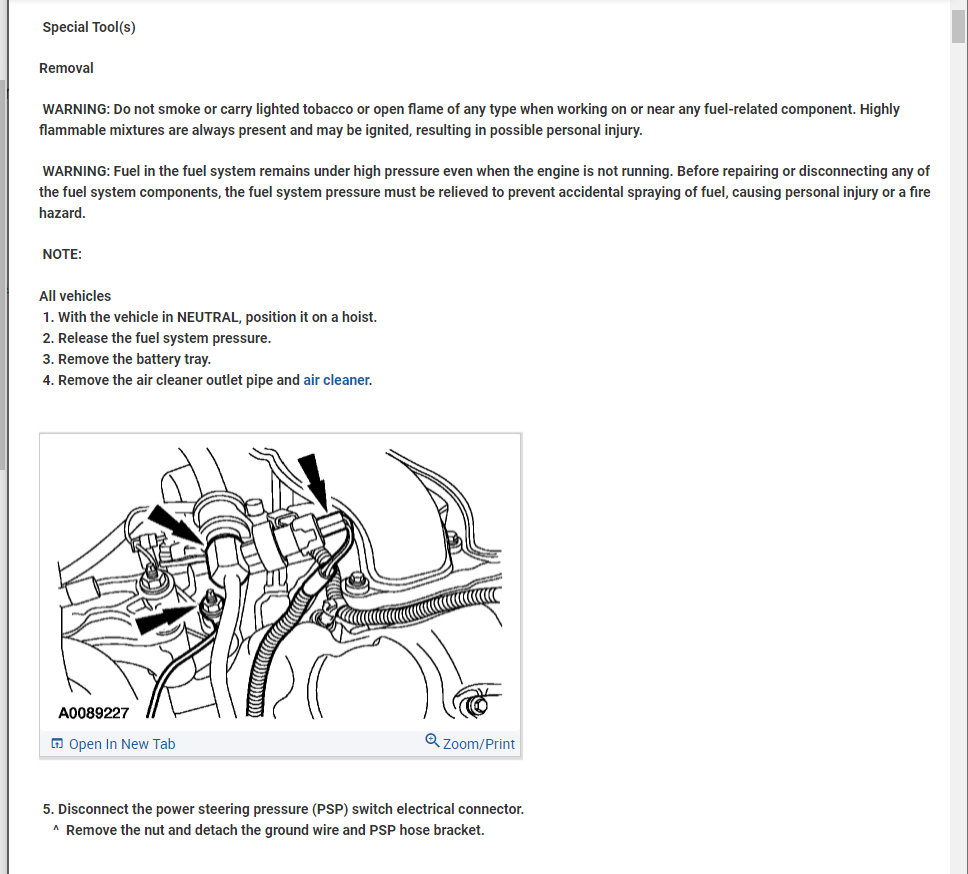 Special Tool(s)

Removal

WARNING: Do not smoke or carry lighted tobacco or open flame of any type when working on or near any fuel-related component. Highly flammable mixtures are always present and may be ignited, resulting in possible personal injury.

WARNING: Fuel in the fuel system remains under high pressure even when the engine is not running. Before repairing or disconnecting any of the fuel system components, the fuel system pressure must be relieved to prevent accidental spraying of fuel, causing personal injury or a fire hazard.

NOTE:

All vehicles
1. With the vehicle in NEUTRAL, position it on a hoist.
2. Release the fuel system pressure.
3. Remove the battery tray.
4. Remove the air cleaner outlet pipe and air cleaner.

A0089227

Open In New Tab

Zoom/Print

5. Disconnect the power steering pressure (PSP) switch electrical connector.
^ Remove the nut and detach the ground wire and PSP hose bracket.