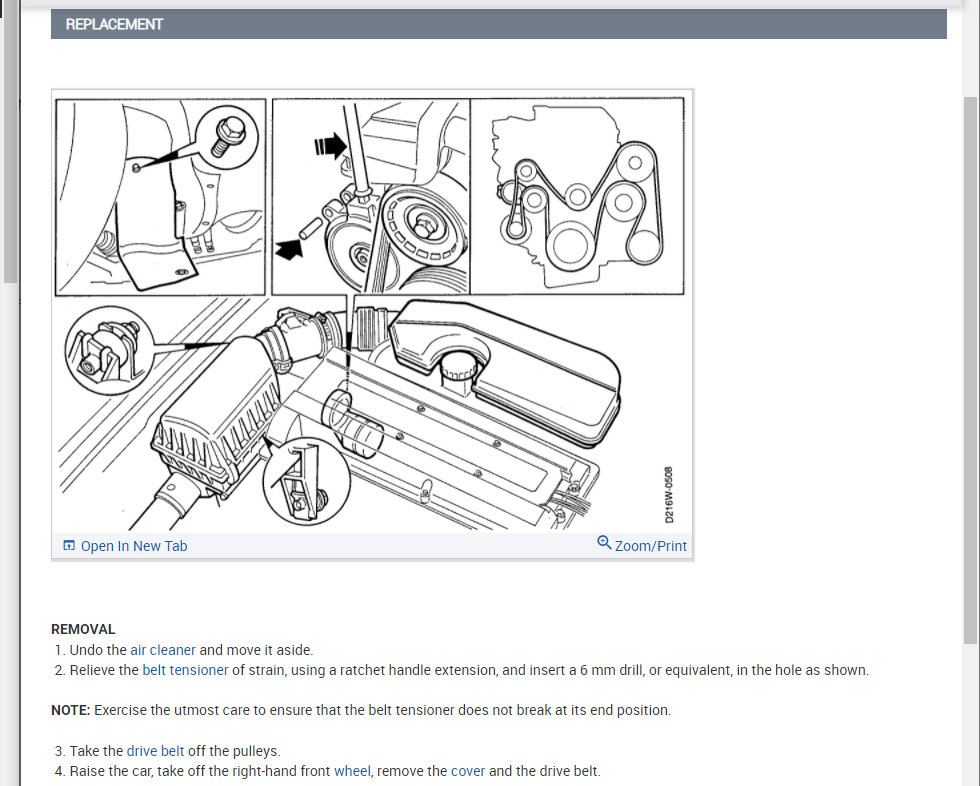 REPLACEMENT

D216W-0508

Open In New Tab

Zoom/Print

REMOVAL
1. Undo the air cleaner and move it aside.
2. Relieve the belt tensioner of strain, using a ratchet handle extension, and insert a 6 mm drill, or equivalent, in the hole as shown.

NOTE: Exercise the utmost care to ensure that the belt tensioner does not break at its end position.

3. Take the drive belt off the pulleys.
4. Raise the car, take off the right-hand front wheel, remove the cover and the drive belt.