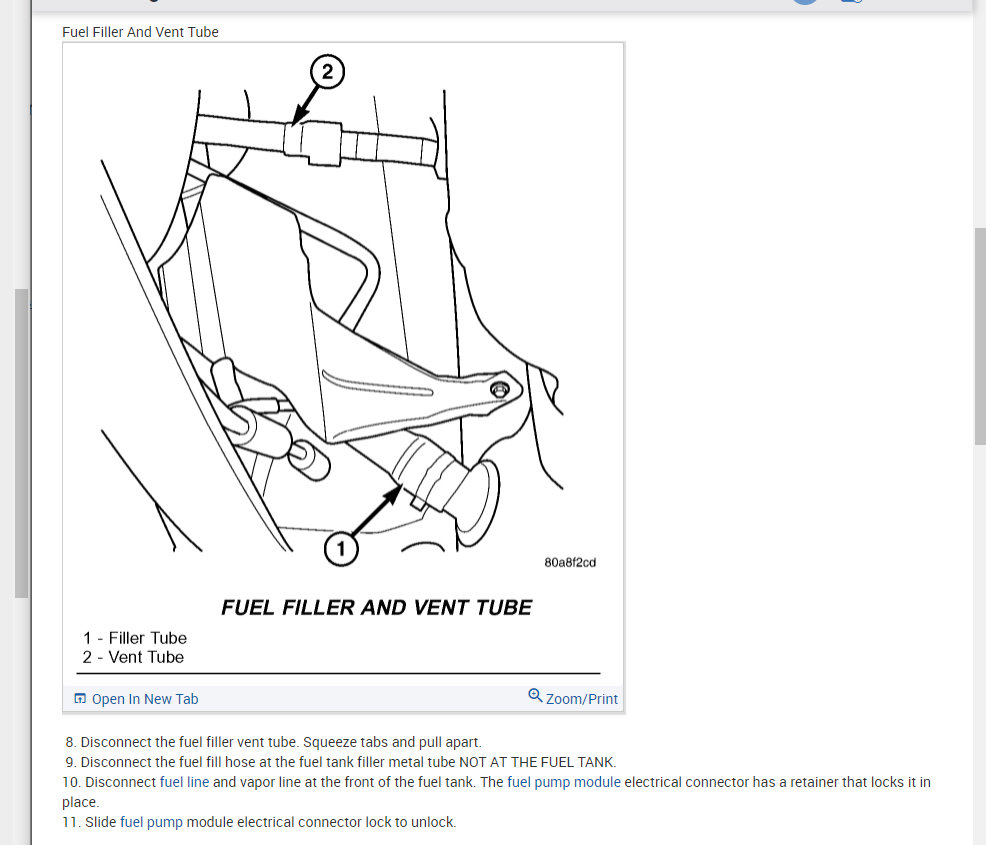 Fuel Filler And Vent Tube

2

1

80a8f2cd

FUEL FILLER AND VENT TUBE

1 - Filler Tube
2 - Vent Tube

Open In New Tab

Zoom/Print

8. Disconnect the fuel filler vent tube. Squeeze tabs and pull apart.
9. Disconnect the fuel fill hose at the fuel tank filler metal tube NOT AT THE FUEL TANK.
10. Disconnect fuel line and vapor line at the front of the fuel tank. The fuel pump module electrical connector has a retainer that locks it in place.
11. Slide fuel pump module electrical connector lock to unlock.