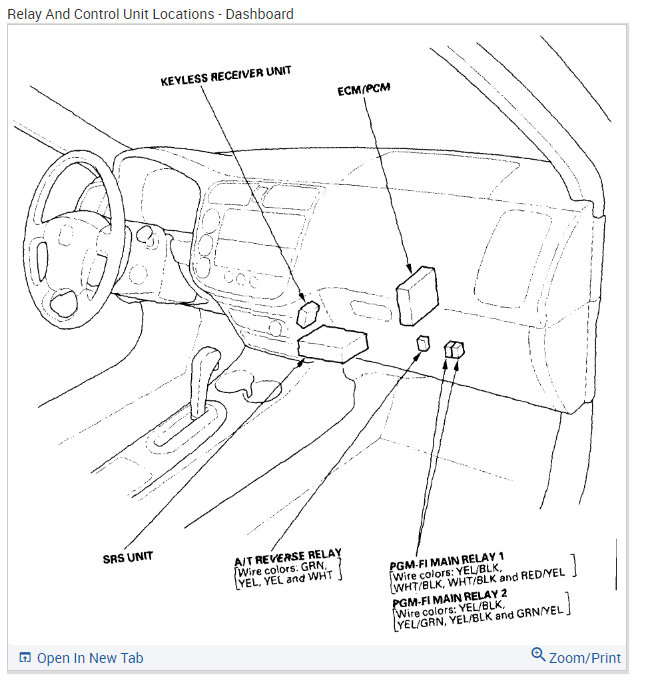 Relay And Control Unit Locations - Dashboard

KEYLESS RECEIVER UNIT

ECM/PCM

SRS UNIT

A/T REVERSE RELAY
[Wire colors: GRN, YEL, YEL and WHT]

PGM-FI MAIN RELAY 1
[Wire colors: YEL/BLK, WHT/BLK, WHT/BLK and RED/YEL]

PGM-FI MAIN RELAY 2
[Wire colors: YEL/BLK, YEL/GRN, YEL/BLK and GRN/YEL]

Open In New Tab

Zoom/Print