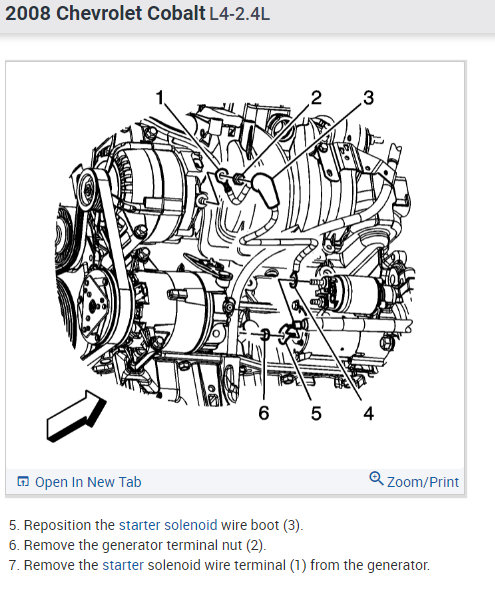 2008 Chevrolet Cobalt L4-2.4L

1
2
3
6
5
4

Open In New Tab
Zoom/Print

5. Reposition the starter solenoid wire boot (3).
6. Remove the generator terminal nut (2).
7. Remove the starter solenoid wire terminal (1) from the generator.