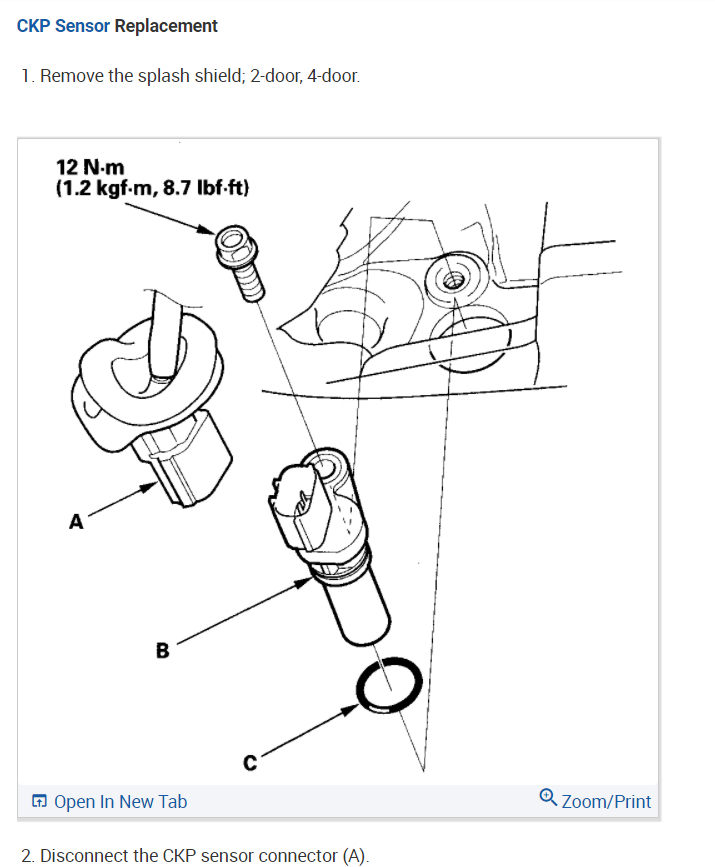 CKP Sensor Replacement

1. Remove the splash shield; 2-door, 4-door.

12 N·m
(1.2 kgf·m, 8.7 lbf·ft)

A

B

C

Open In New Tab

Zoom/Print

2. Disconnect the CKP sensor connector (A).