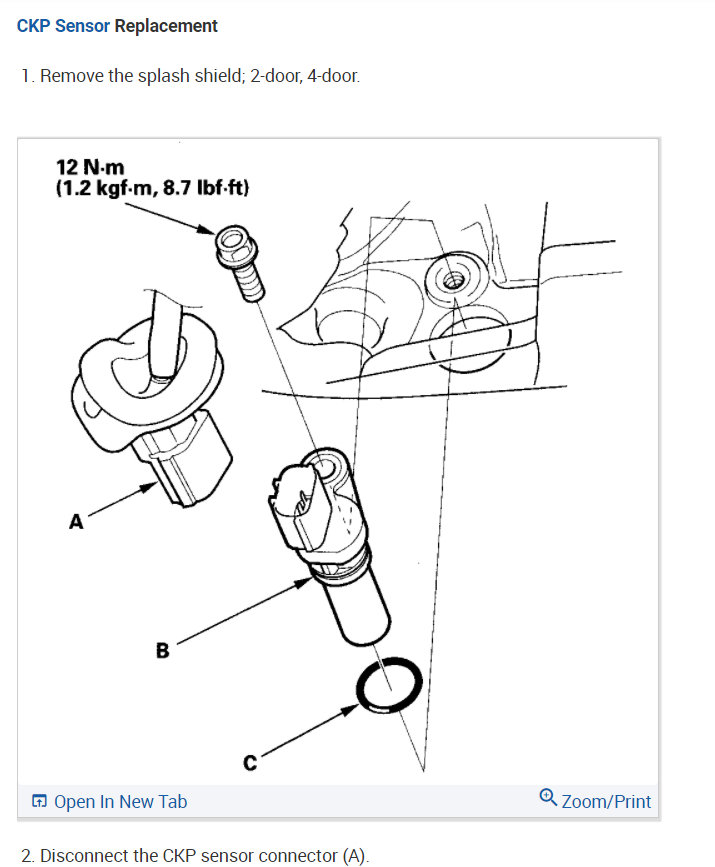 CKP Sensor Replacement

1. Remove the splash shield; 2-door, 4-door.

12 N·m
(1.2 kgf·m, 8.7 lbf·ft)

A

B

C

Open In New Tab

Zoom/Print

2. Disconnect the CKP sensor connector (A).